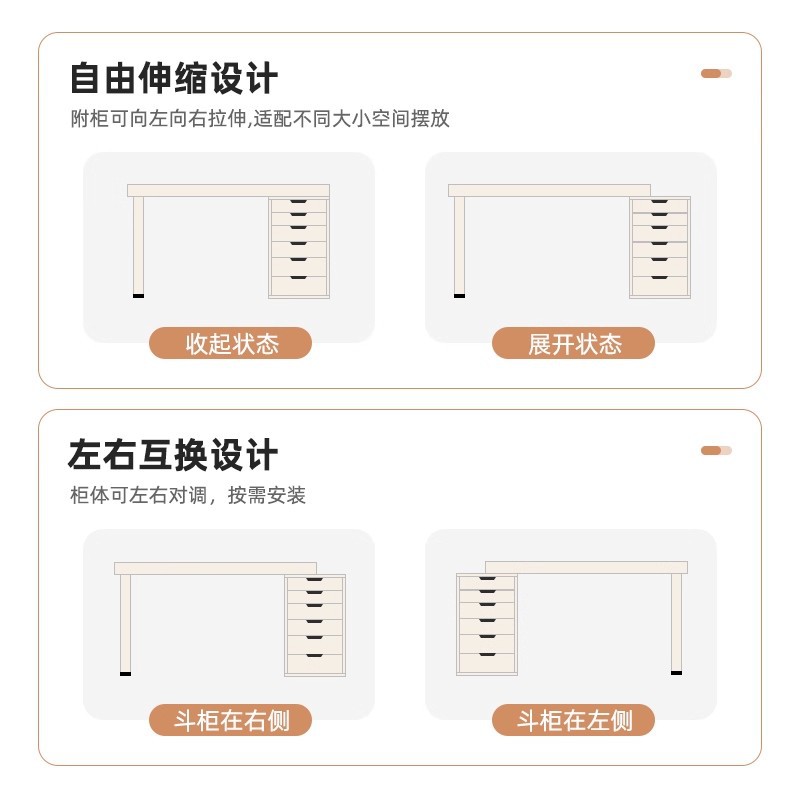 自由伸缩设计

附柜可向左向右拉伸,适配不同大小空间摆放

收起状态

展开状态

左右互换设计

柜体可左右对调，按需安装

斗柜在右侧

斗柜在左侧