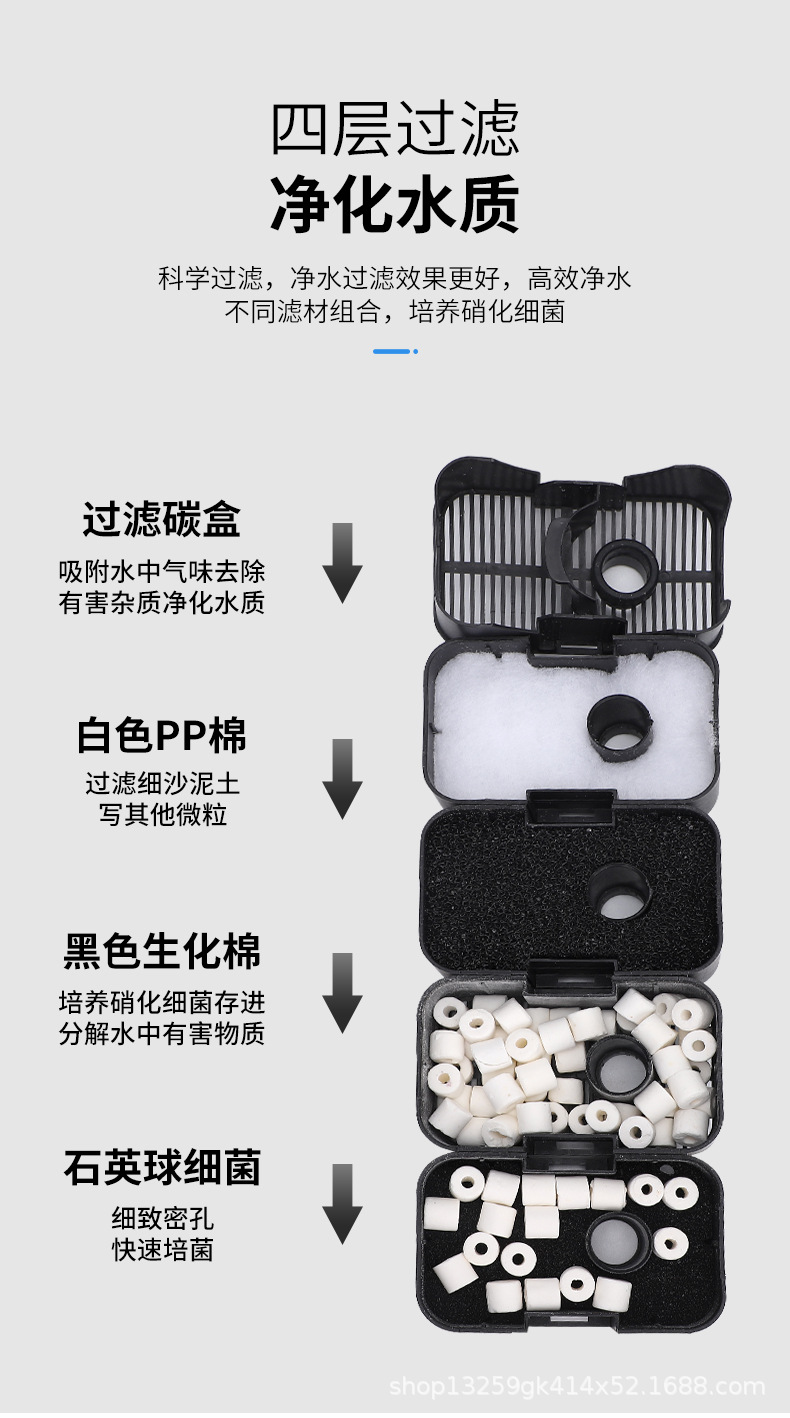 四层过滤
净化水质

科学过滤，净水过滤效果更好，高效净水
不同滤材组合，培养硝化细菌

过滤碳盒
吸附水中气味去除
有害杂质净化水质

白色PP棉
过滤细沙泥土
写其他微粒

黑色生化棉
培养硝化细菌存进
分解水中有害物质

石英球细菌
细致密孔
快速培菌

shop13259gk414x52.1688.com