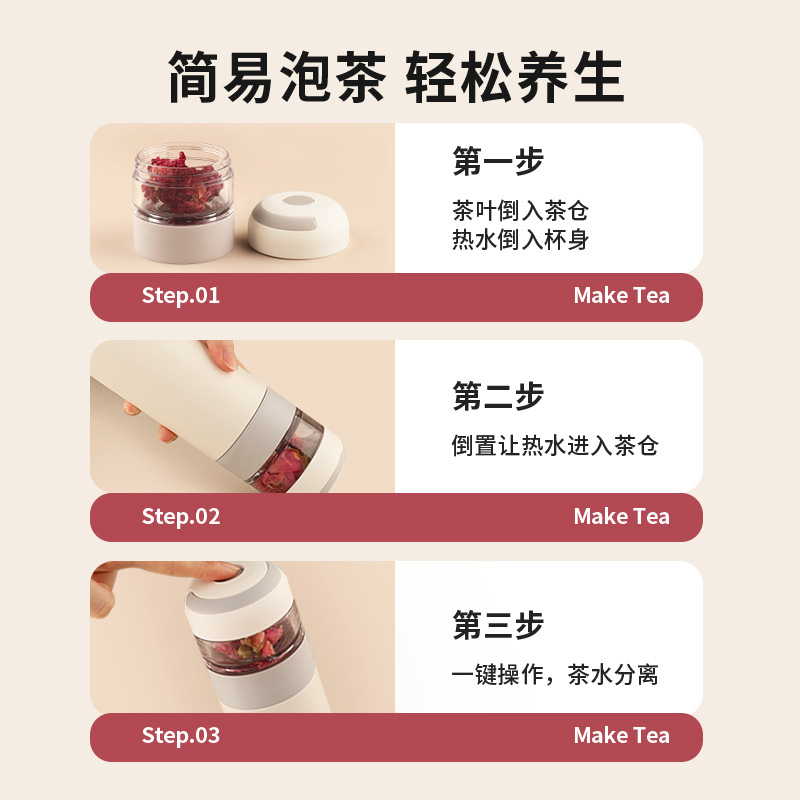 简易泡茶 轻松养生

第一步

茶叶倒入茶仓
热水倒入杯身

Step.01

Make Tea

第二步

倒置让热水进入茶仓

Step.02

Make Tea

第三步

一键操作，茶水分离

Step.03

Make Tea