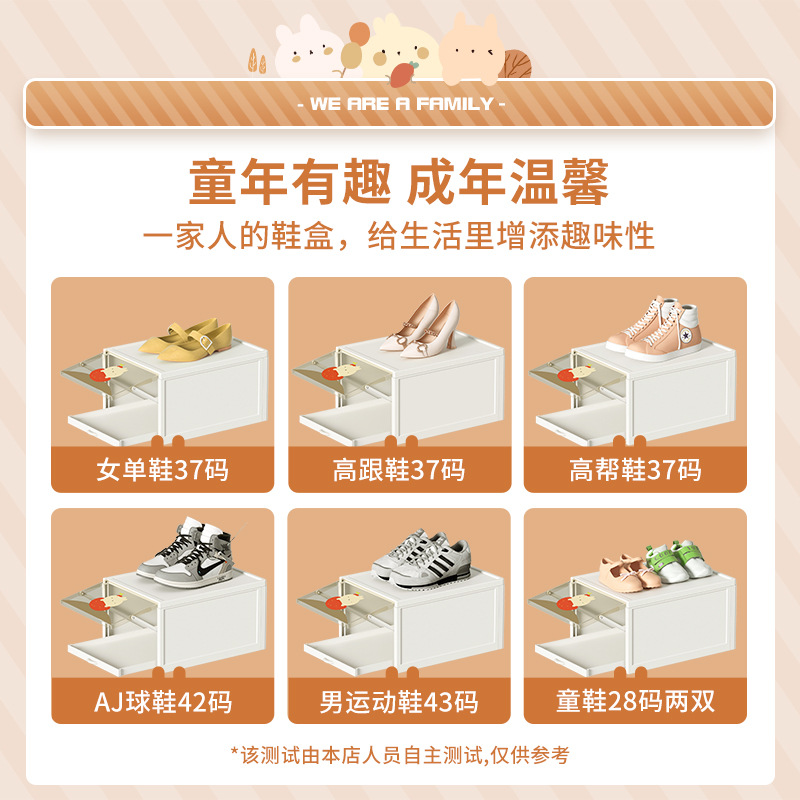 - WE ARE A FAMILY -

童年有趣 成年温馨

一家人的鞋盒，给生活里增添趣味性

女单鞋37码

高跟鞋37码

高帮鞋37码

AJ球鞋42码

男运动鞋43码

童鞋28码两双

*该测试由本店人员自主测试,仅供参考