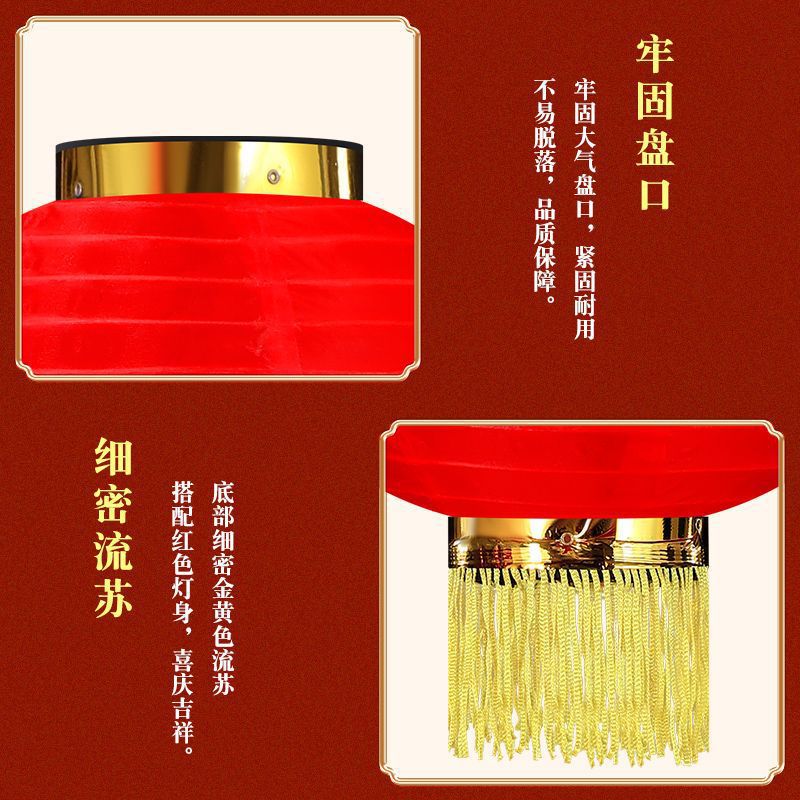 牢固盘口

牢固大气盘口，紧固耐用不易脱落，品质保障。

细密流苏

底部细密金黄色流苏搭配红色灯身，喜庆吉祥。