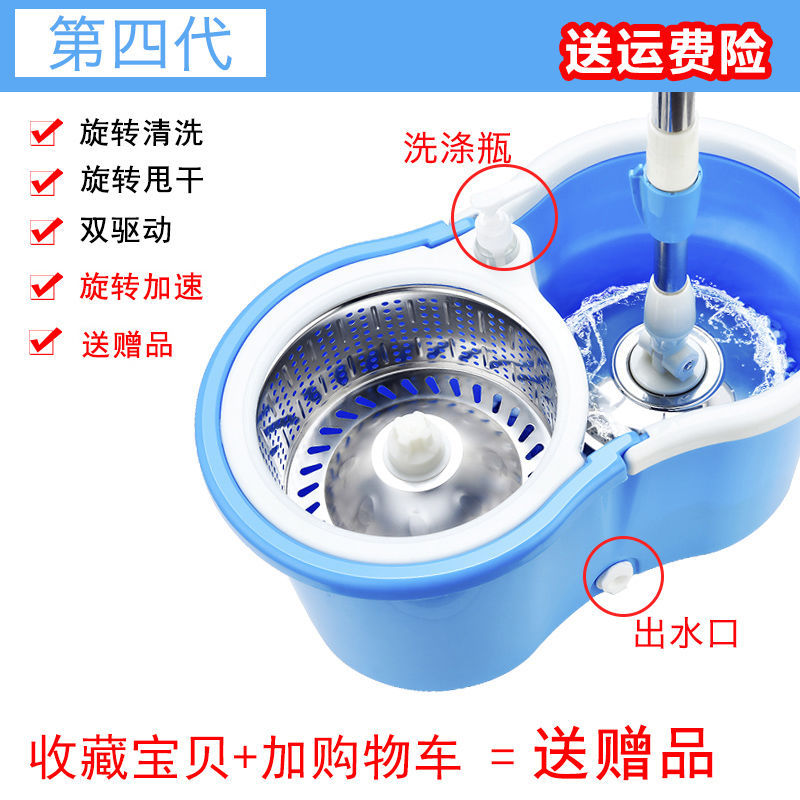 第四代

送运费险

旋转清洗
旋转甩干
双驱动
旋转加速
送赠品

洗涤瓶

出水口

收藏宝贝+加购物车 = 送赠品