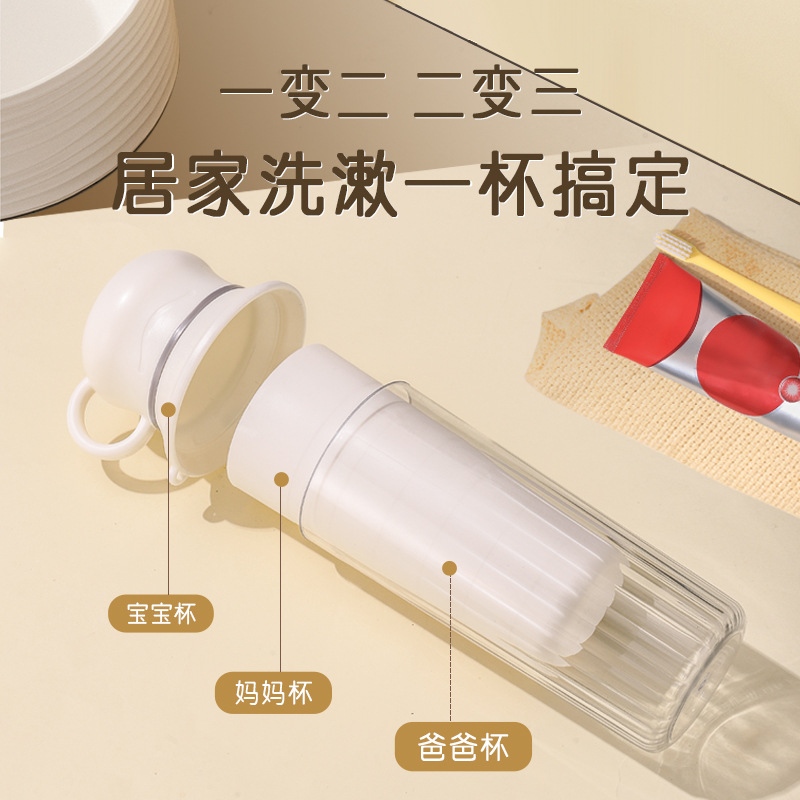 一变二 二变三
居家洗漱一杯搞定

宝宝杯

妈妈杯

爸爸杯