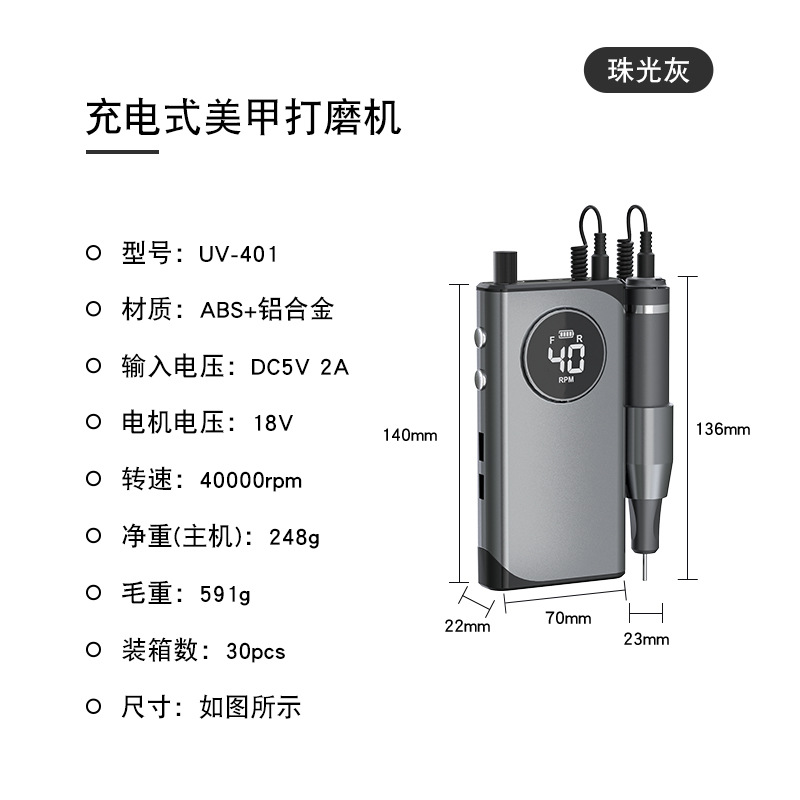 珠光灰

充电式美甲打磨机

型号：UV-401

材质：ABS+铝合金

输入电压：DC5V 2A

电机电压：18V

转速：40000rpm

净重(主机)：248g

毛重：591g

装箱数：30pcs

尺寸：如图所示

F R
40
RPM

140mm

136mm

22mm

70mm

23mm