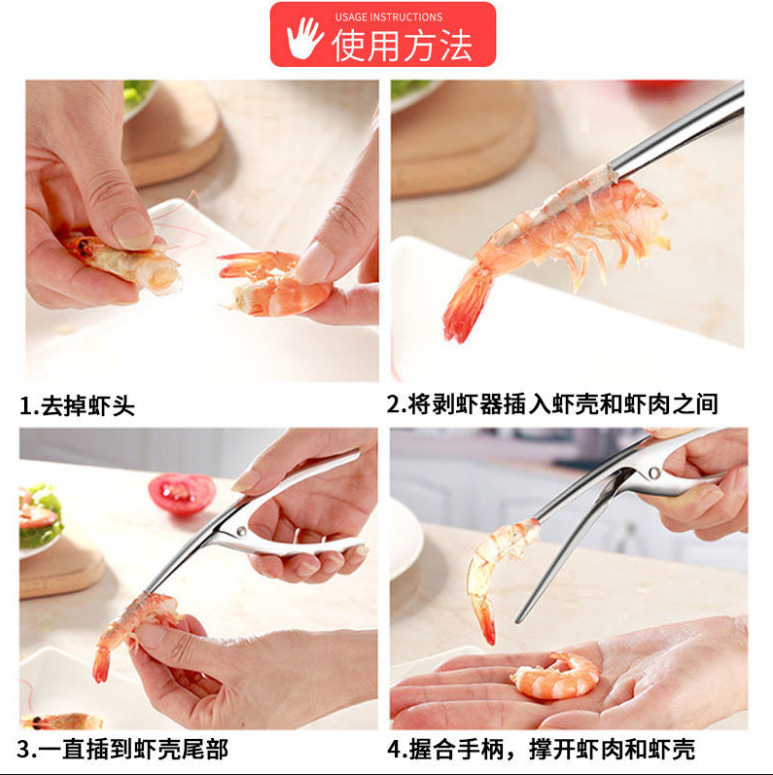 USAGE INSTRUCTIONS
使用方法

1.去掉虾头

2.将剥虾器插入虾壳和虾肉之间

3.一直插到虾壳尾部

4.握合手柄，撑开虾肉和虾壳