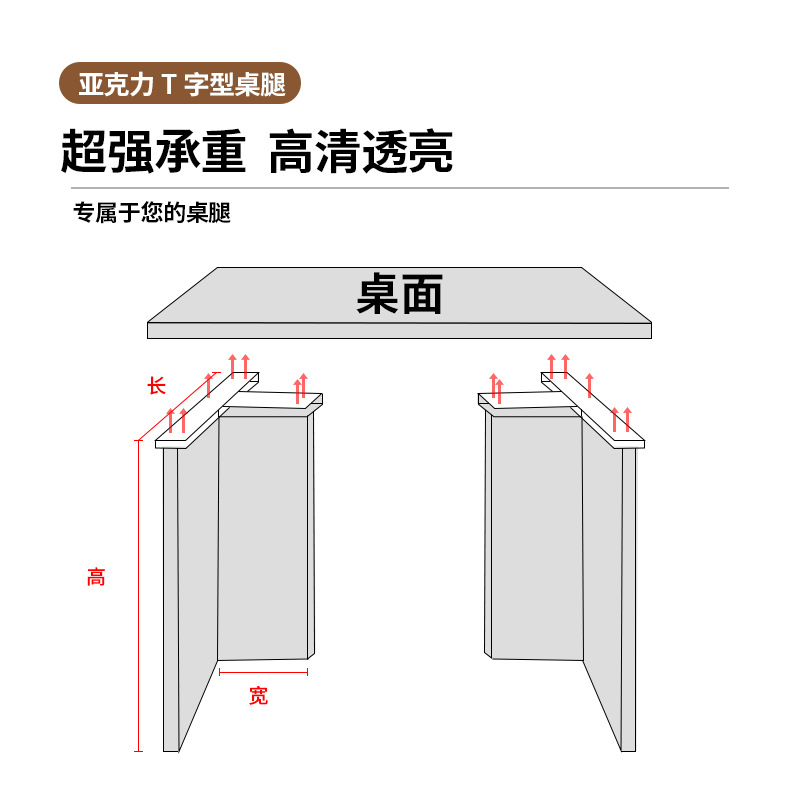 亚克力 T 字型桌腿

超强承重 高清透亮

专属于您的桌腿

桌面

长

高

宽