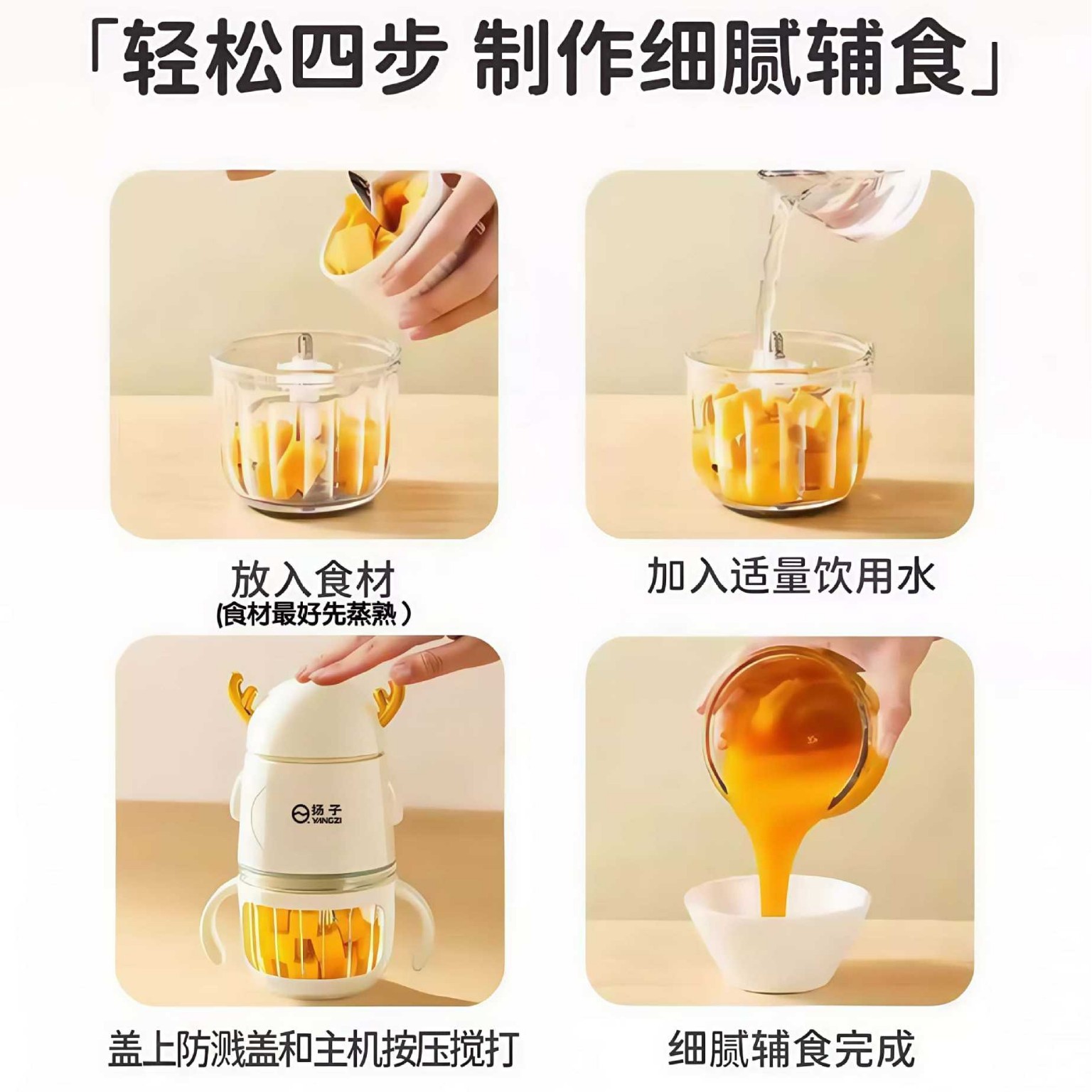 「轻松四步 制作细腻辅食」

放入食材
(食材最好先蒸熟)

加入适量饮用水

扬子
YANGZI

盖上防溅盖和主机按压搅打

细腻辅食完成