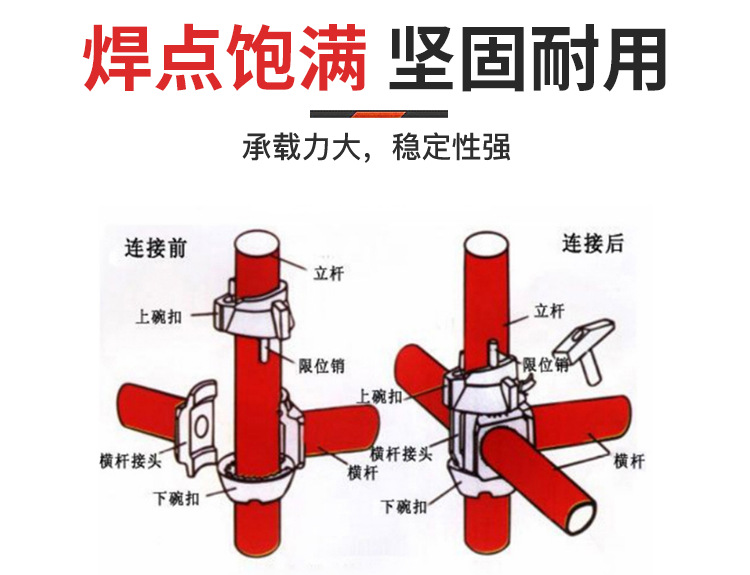 焊点饱满 坚固耐用

承载力大，稳定性强

连接前

立杆

上碗扣

限位销

横杆接头

横杆

下碗扣

连接后

立杆

限位销

上碗扣

横杆接头

横杆

下碗扣