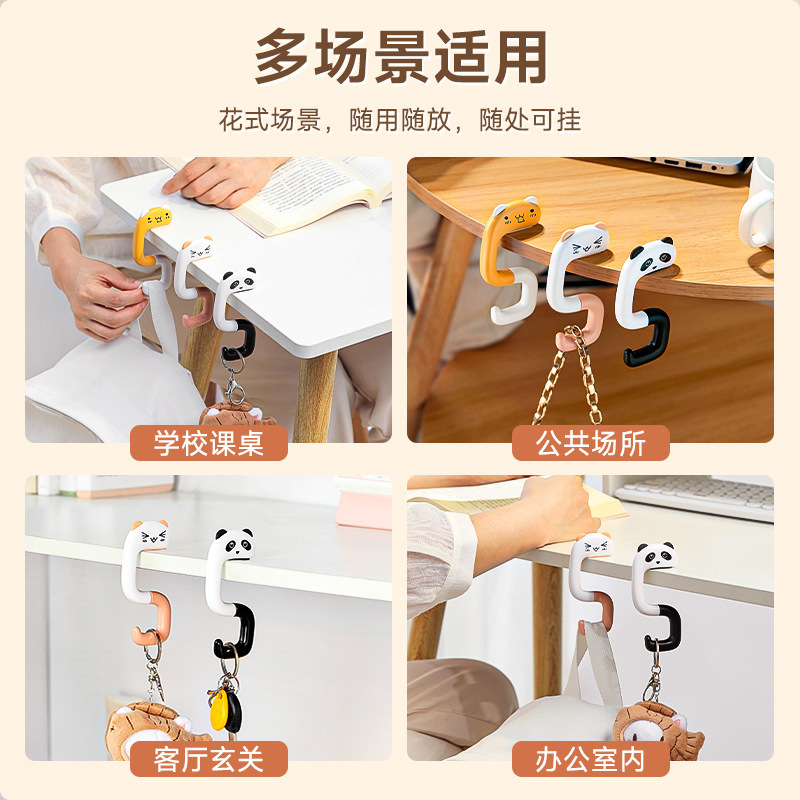 多场景适用

花式场景，随用随放，随处可挂

学校课桌

公共场所

客厅玄关

办公室内