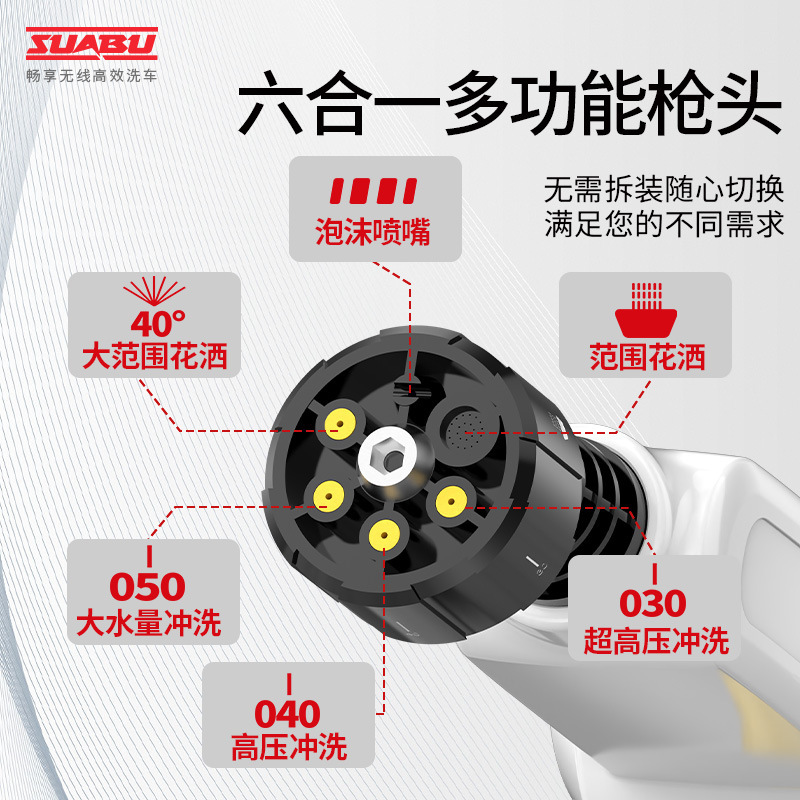 SUABU
畅享无线高效洗车

六合一多功能枪头

无需拆装随心切换
满足您的不同需求

泡沫喷嘴

40°
大范围花洒

范围花洒

050
大水量冲洗

030
超高压冲洗

040
高压冲洗