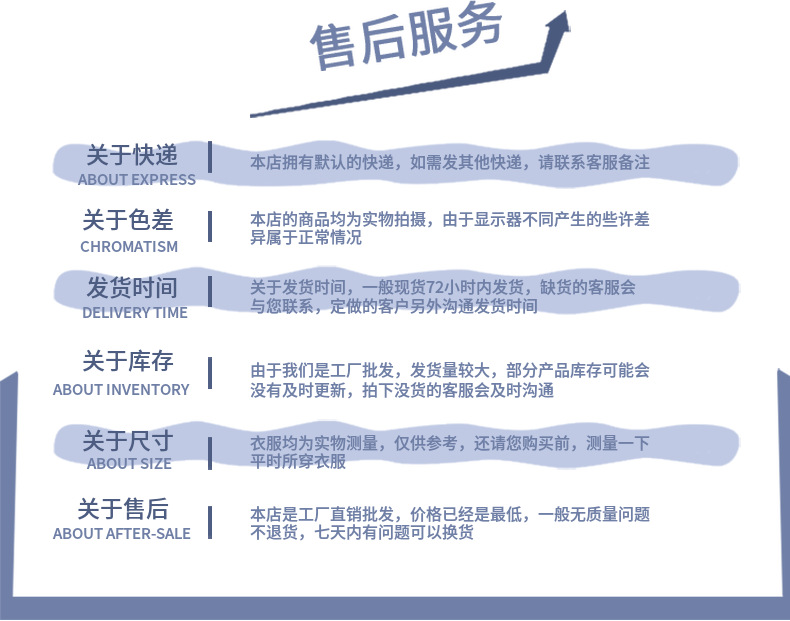 售后服务

关于快递
ABOUT EXPRESS

本店拥有默认的快递，如需发其他快递，请联系客服备注

关于色差
CHROMATISM

本店的商品均为实物拍摄，由于显示器不同产生的些许差异属于正常情况

发货时间
DELIVERY TIME

关于发货时间，一般现货72小时内发货，缺货的客服会与您联系，定做的客户另外沟通发货时间

关于库存
ABOUT INVENTORY

由于我们是工厂批发，发货量较大，部分产品库存可能会没有及时更新，拍下没货的客服会及时沟通

关于尺寸
ABOUT SIZE

衣服均为实物测量，仅供参考，还请您购买前，测量一下平时所穿衣服

关于售后
ABOUT AFTER-SALE

本店是工厂直销批发，价格已经是最低，一般无质量问题不退货，七天内有问题可以换货