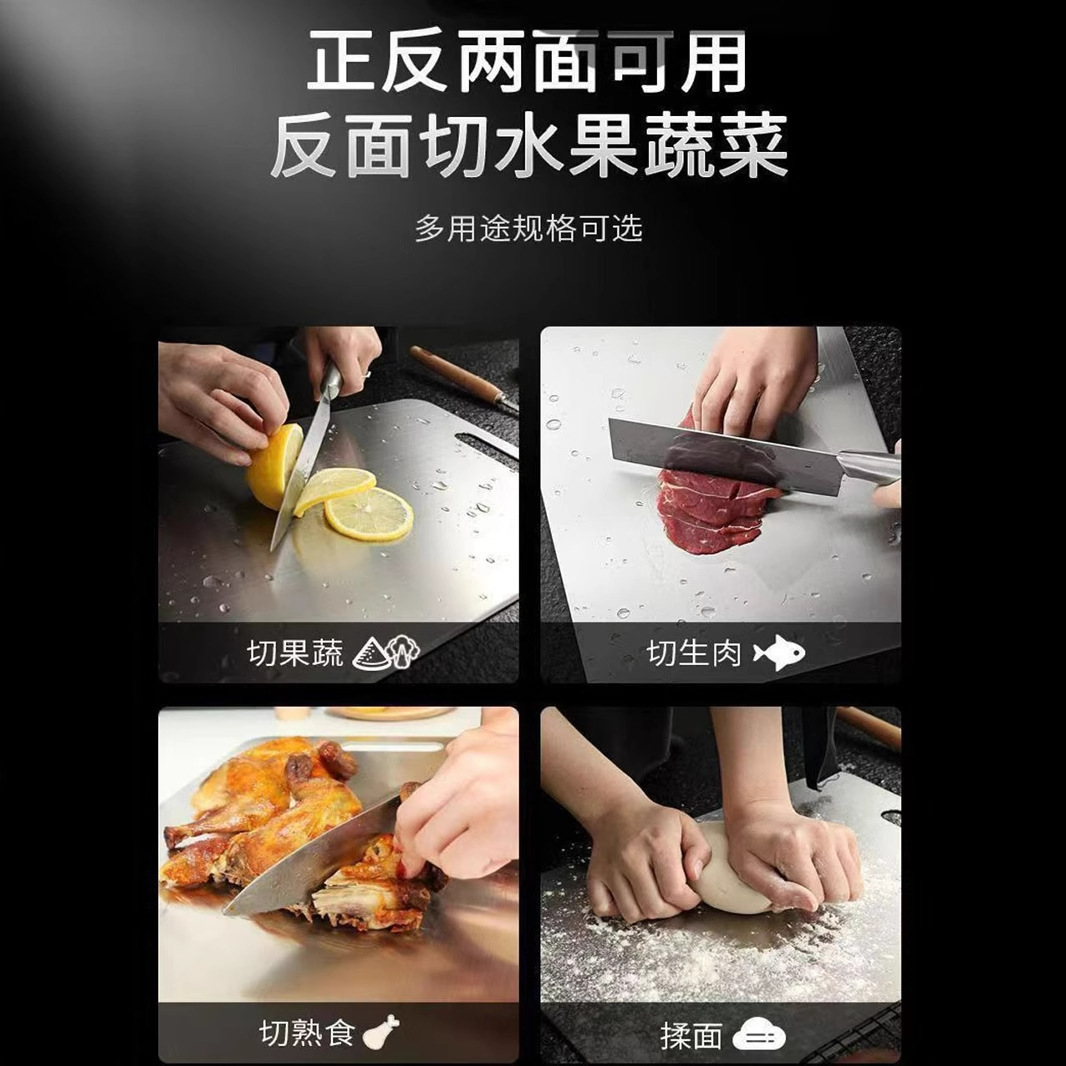 正反两面可用
反面切水果蔬菜

多用途规格可选

切果蔬

切生肉

切熟食

揉面