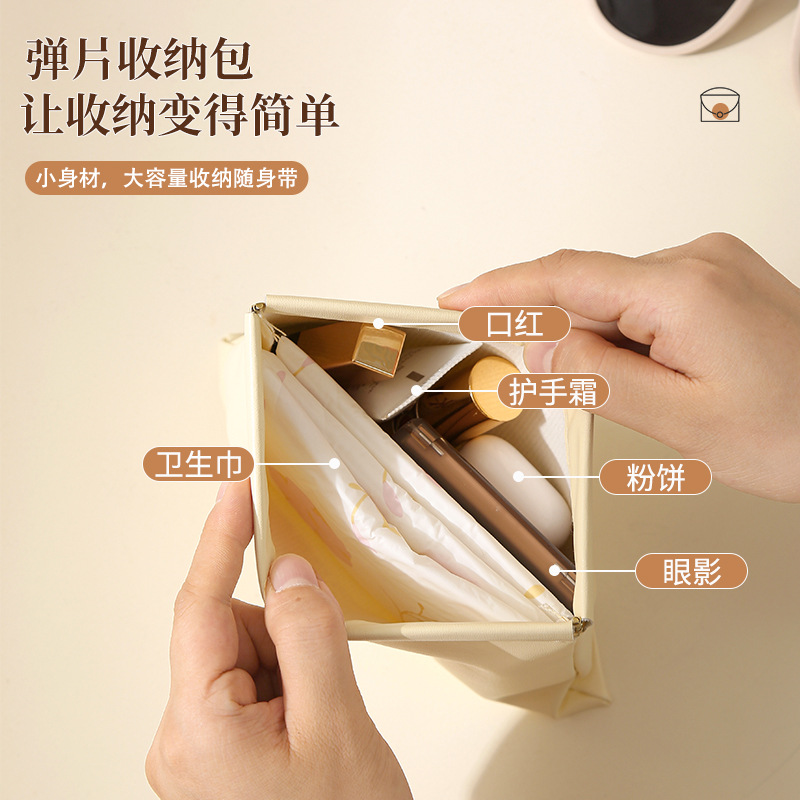 弹片收纳包
让收纳变得简单

小身材，大容量收纳随身带

口红

护手霜

卫生巾

粉饼

眼影