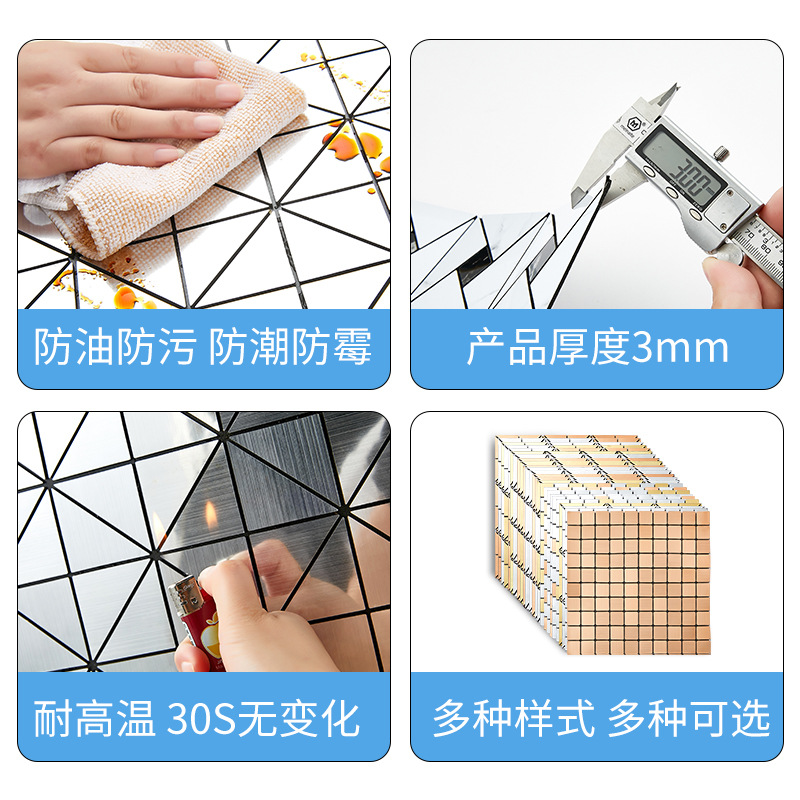 防油防污 防潮防霉

3.00

产品厚度3mm

耐高温 30S无变化

多种样式 多种可选