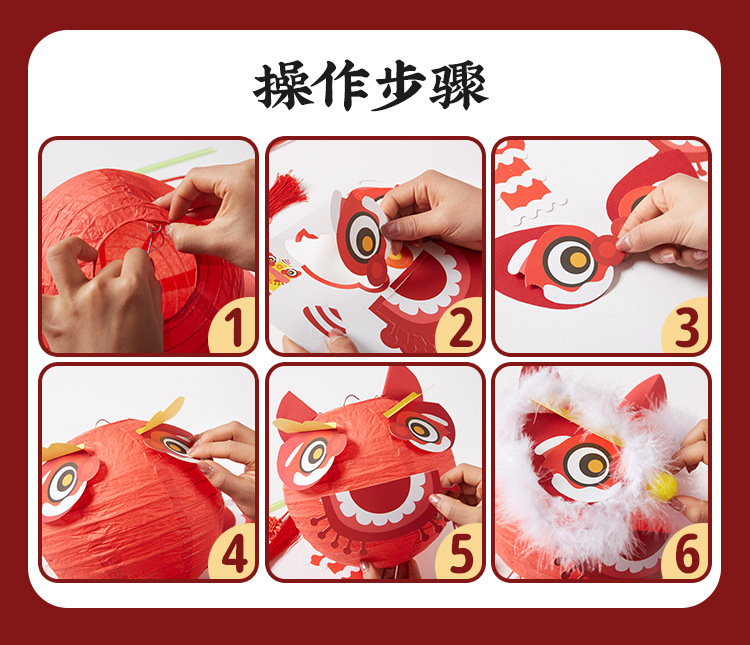 操作步骤

1

2

3

4

5

6