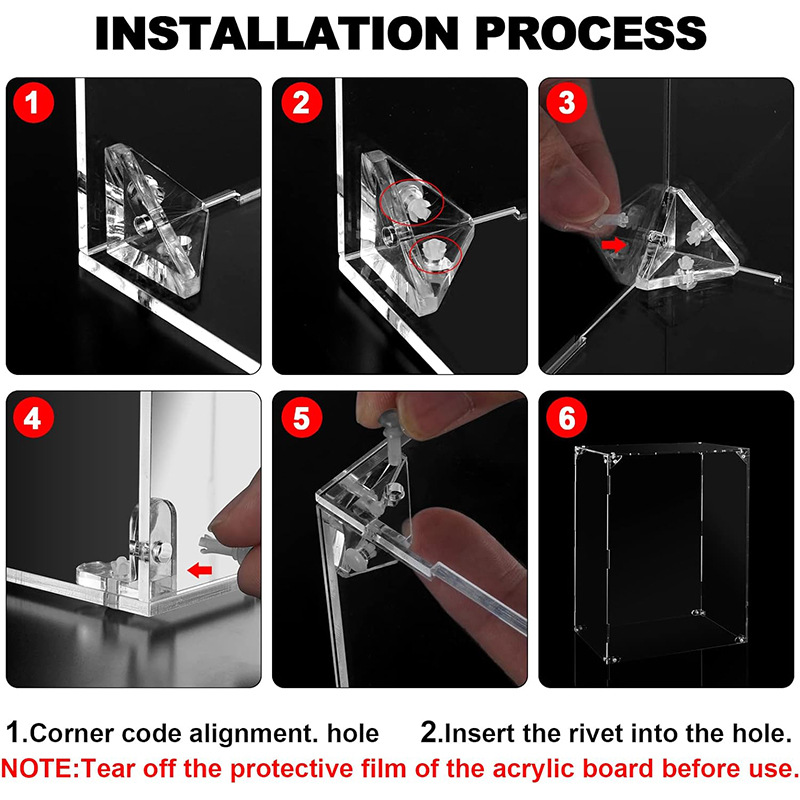 INSTALLATION PROCESS

1

2

3

4

5

6

1.Corner code alignment. hole 2.Insert the rivet into the hole.
NOTE:Tear off the protective film of the acrylic board before use.