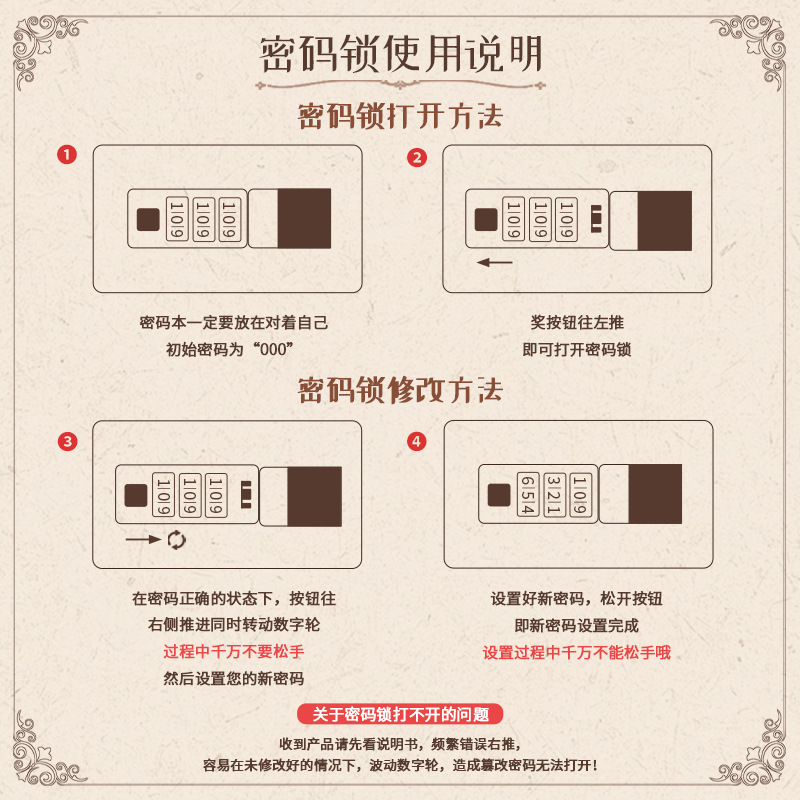 密码锁使用说明

密码锁打开方法

1

1|0|9 1|0|9 1|0|9

密码本一定要放在对着自己
初始密码为“000”

2

1|0|9 1|0|9 1|0|9

奖按钮往左推
即可打开密码锁

密码锁修改方法

3

1|0|9 1|0|9 1|0|9

在密码正确的状态下，按钮往
右侧推进同时转动数字轮
过程中千万不要松手
然后设置您的新密码

4

6|5|4 3|2|1 1|0|9

设置好新密码，松开按钮
即新密码设置完成
设置过程中千万不能松手哦

关于密码锁打不开的问题

收到产品请先看说明书，频繁错误右推，
容易在未修改好的情况下，波动数字轮，造成篡改密码无法打开！