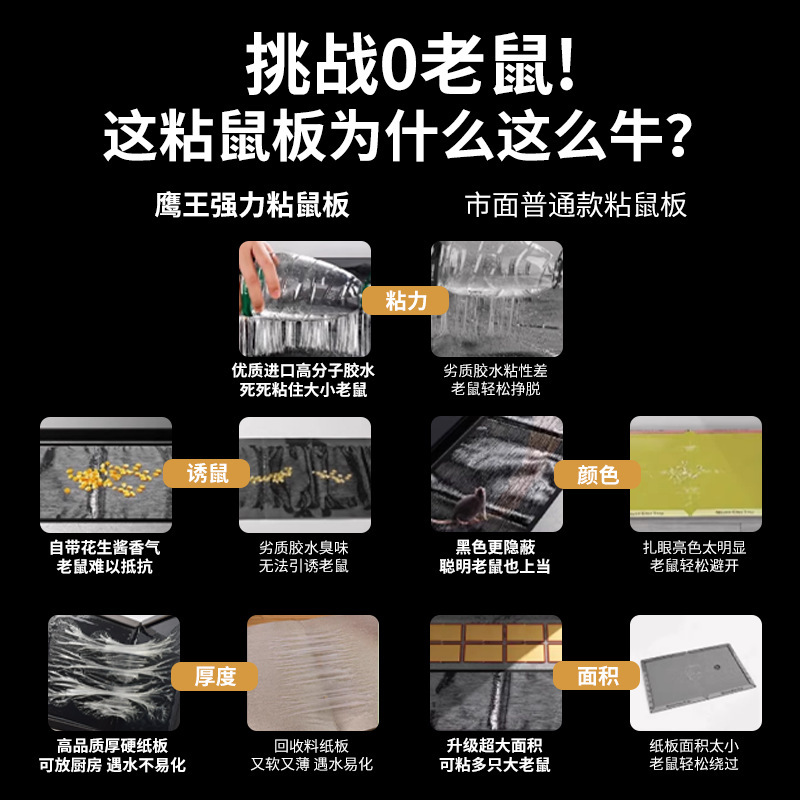 挑战0老鼠!
这粘鼠板为什么这么牛?

鹰王强力粘鼠板

市面普通款粘鼠板

粘力

优质进口高分子胶水
死死粘住大小老鼠

劣质胶水粘性差
老鼠轻松挣脱

诱鼠

自带花生酱香气
老鼠难以抵抗

劣质胶水臭味
无法引诱老鼠

颜色

黑色更隐蔽
聪明老鼠也上当

扎眼亮色太明显
老鼠轻松避开

厚度

高品质厚硬纸板
可放厨房 遇水不易化

回收料纸板
又软又薄 遇水易化

面积

升级超大面积
可粘多只大老鼠

纸板面积太小
老鼠轻松绕过