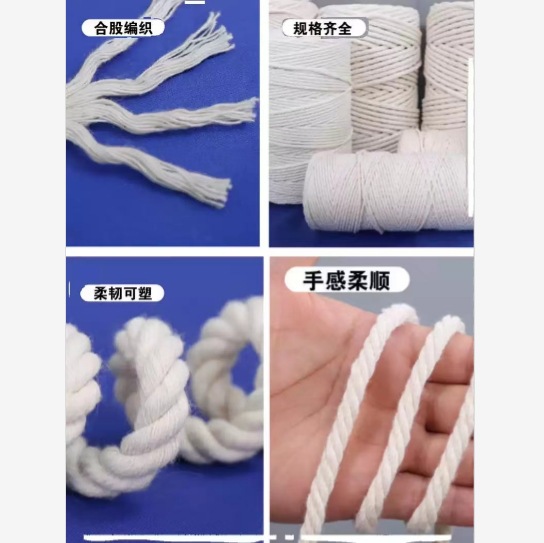 合股编织

规格齐全

柔韧可塑

手感柔顺