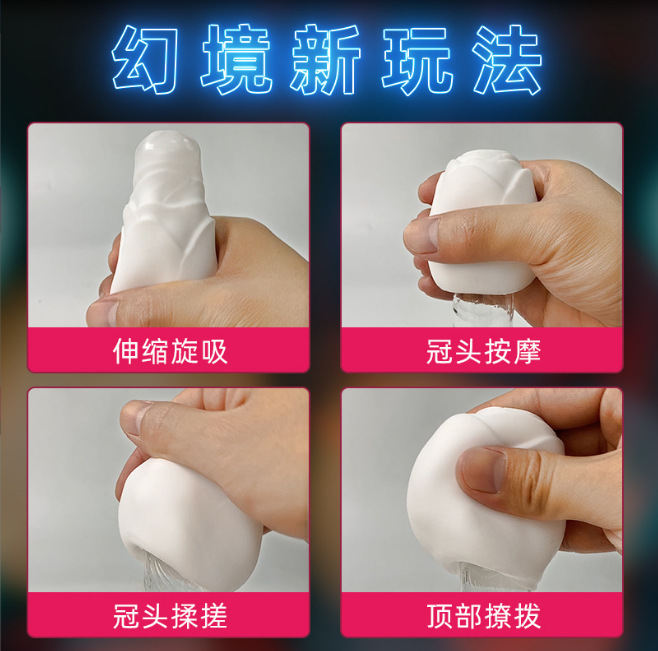 幻境新玩法

伸缩旋吸

冠头按摩

冠头揉搓

顶部撩拨