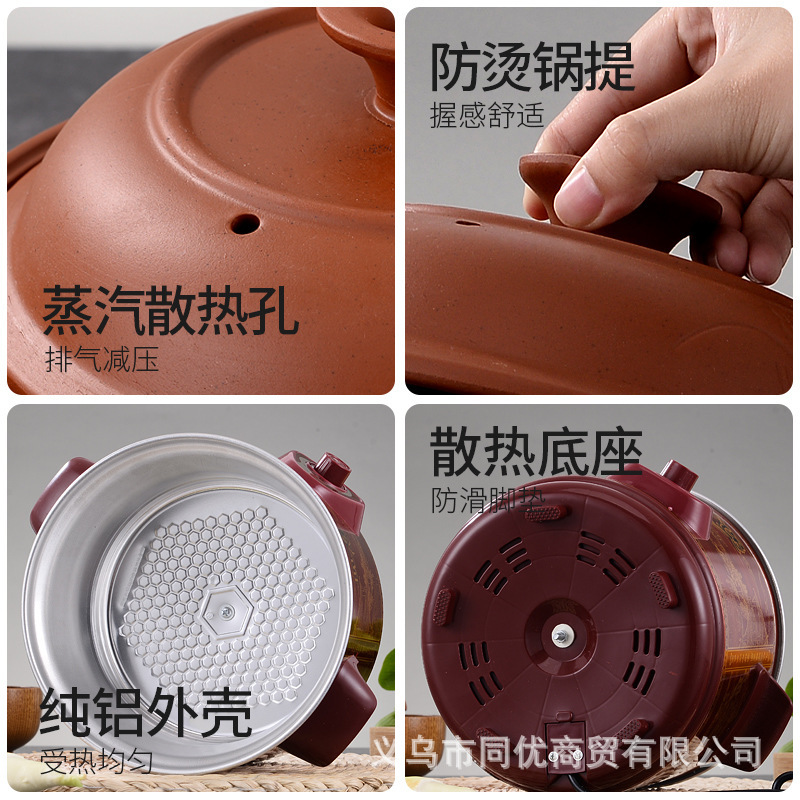 蒸汽散热孔
排气减压

防烫锅提
握感舒适

纯铝外壳
受热均匀

散热底座
防滑脚垫

义乌市同优商贸有限公司