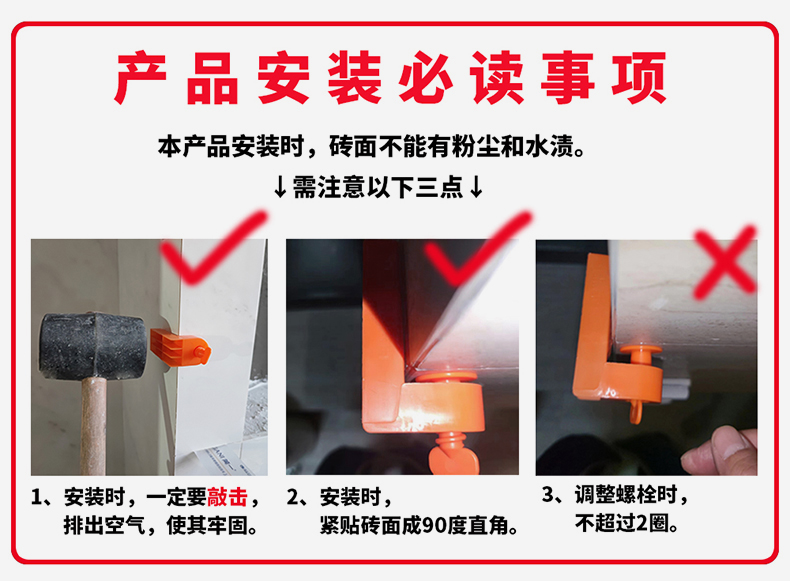 产品安装必读事项

本产品安装时，砖面不能有粉尘和水渍。

↓需注意以下三点↓

1、安装时，一定要敲击，排出空气，使其牢固。

2、安装时，紧贴砖面成90度直角。

3、调整螺栓时，不超过2圈。