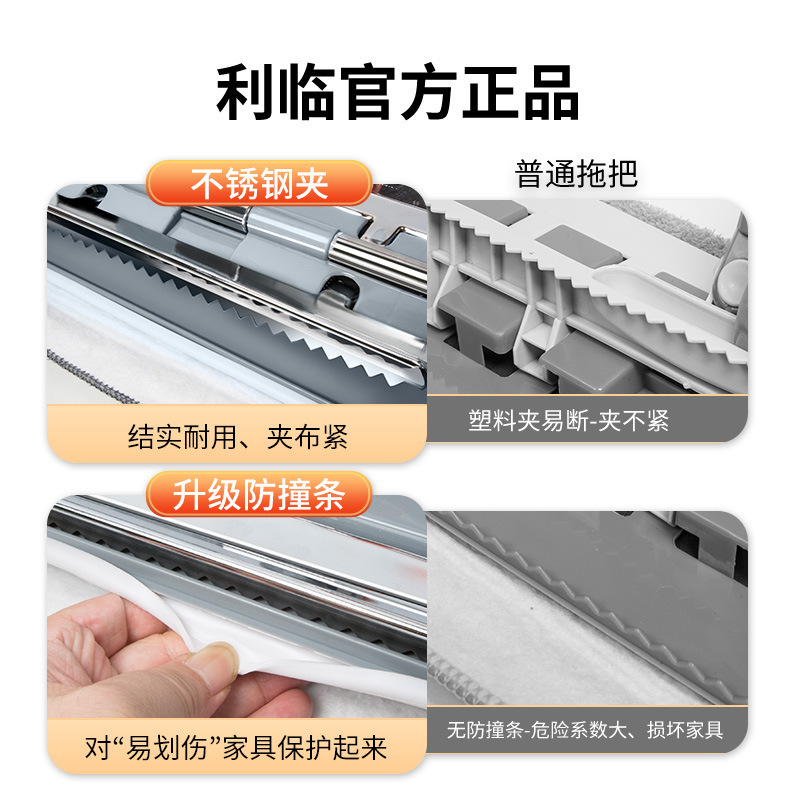 利临官方正品

不锈钢夹

普通拖把

结实耐用、夹布紧

塑料夹易断-夹不紧

升级防撞条

对“易划伤”家具保护起来

无防撞条-危险系数大、损坏家具