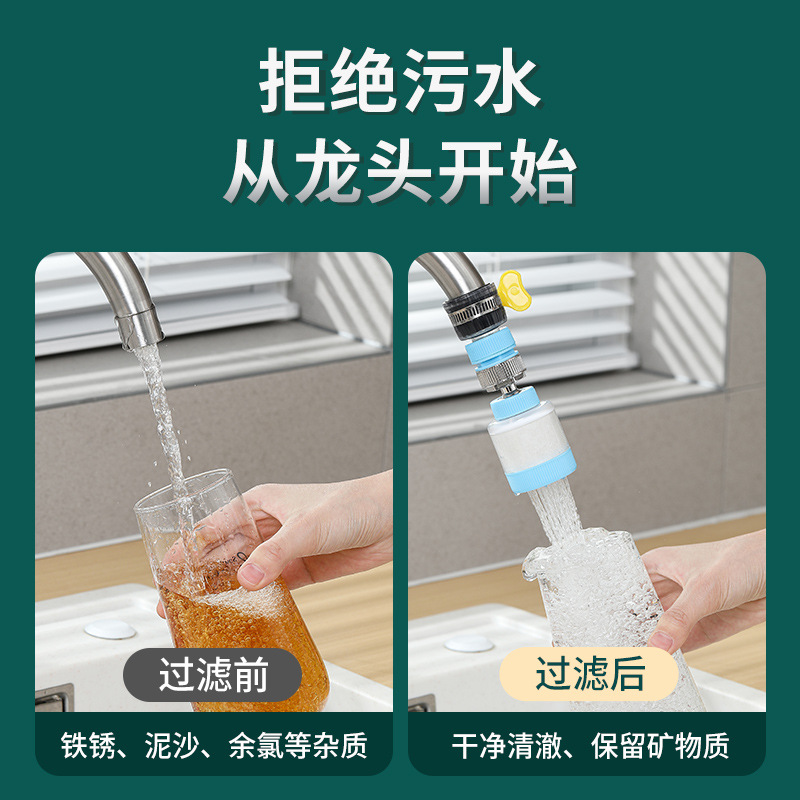 拒绝污水
从龙头开始

过滤前
铁锈、泥沙、余氯等杂质

过滤后
干净清澈、保留矿物质