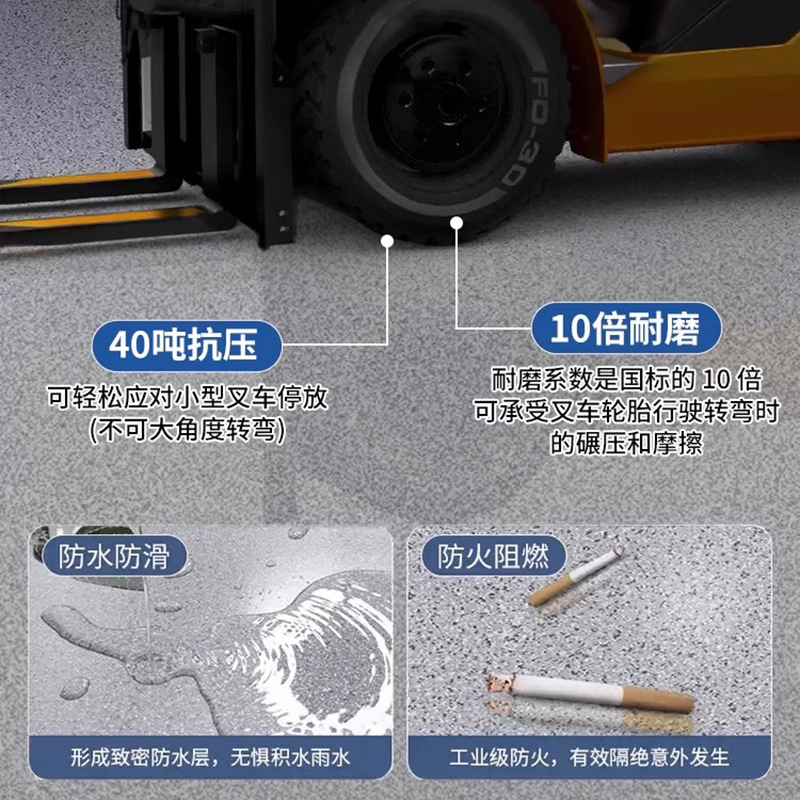 FD-30

40吨抗压

可轻松应对小型叉车停放
(不可大角度转弯)

10倍耐磨

耐磨系数是国标的 10 倍
可承受叉车轮胎行驶转弯时
的碾压和摩擦

防水防滑

形成致密防水层，无惧积水雨水

防火阻燃

工业级防火，有效隔绝意外发生