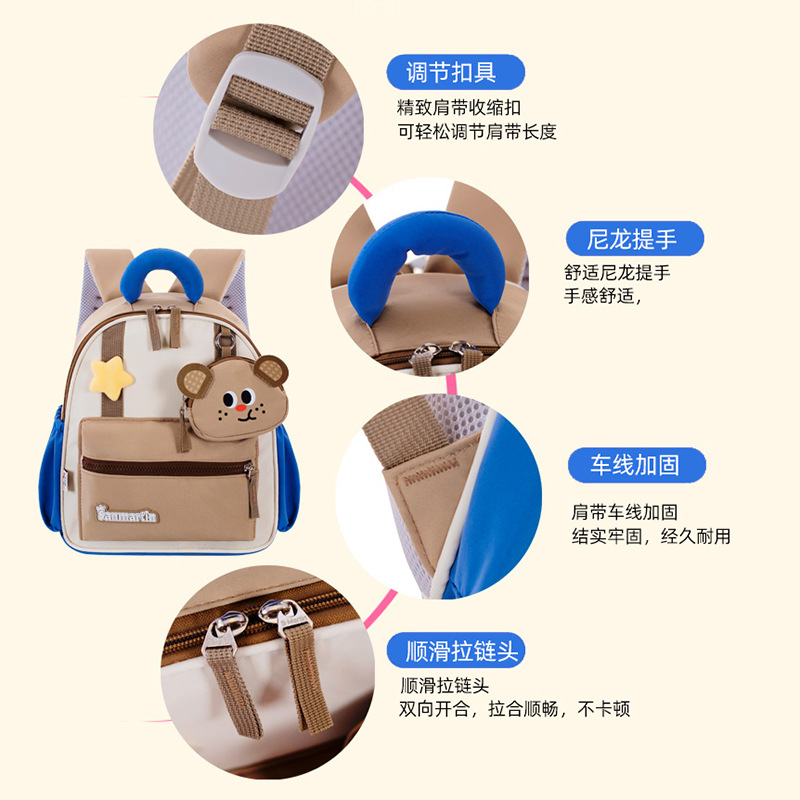 调节扣具

精致肩带收缩扣
可轻松调节肩带长度

尼龙提手

舒适尼龙提手
手感舒适，

Sanmartin

车线加固

肩带车线加固
结实牢固，经久耐用

顺滑拉链头

顺滑拉链头
双向开合，拉合顺畅，不卡顿