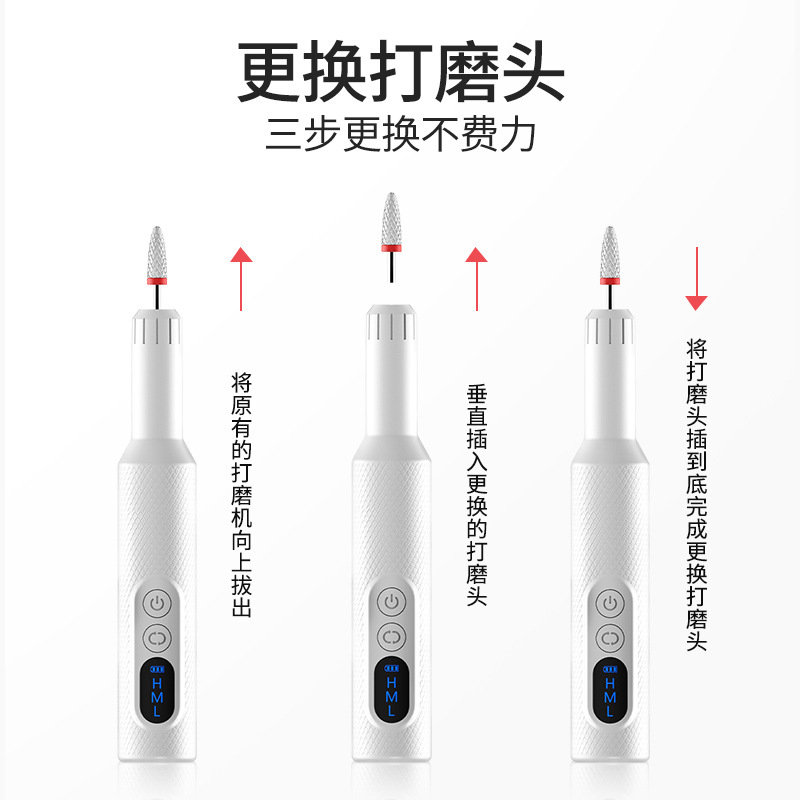 更换打磨头
三步更换不费力

将原有的打磨机向上拔出

H
M
L

垂直插入更换的打磨头

H
M
L

将打磨头插到底完成更换打磨头

H
M
L