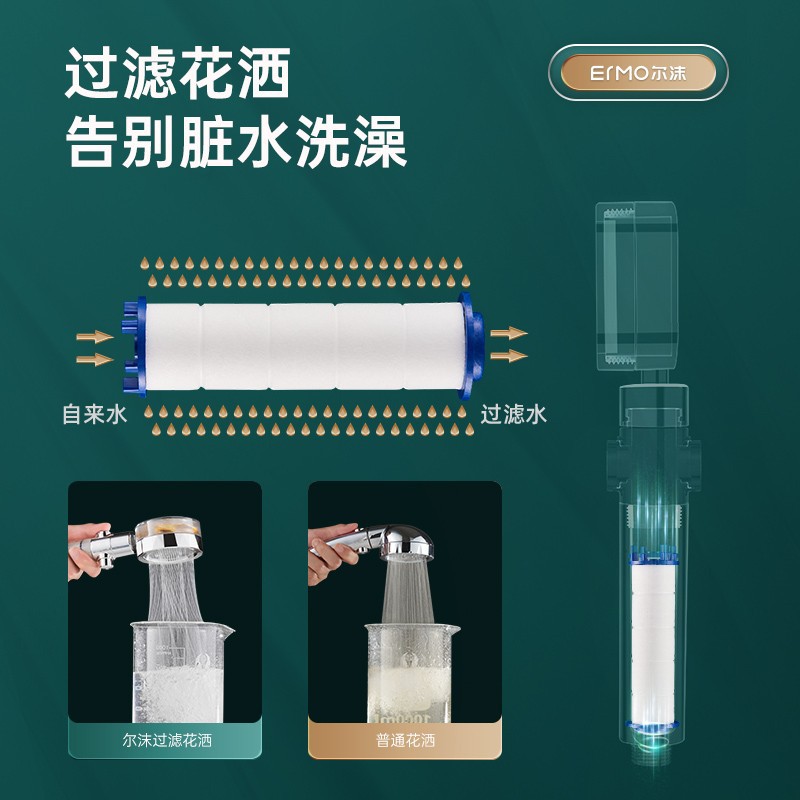 过滤花洒
告别脏水洗澡

ErMO尔沫

自来水

过滤水

尔沫过滤花洒

普通花洒