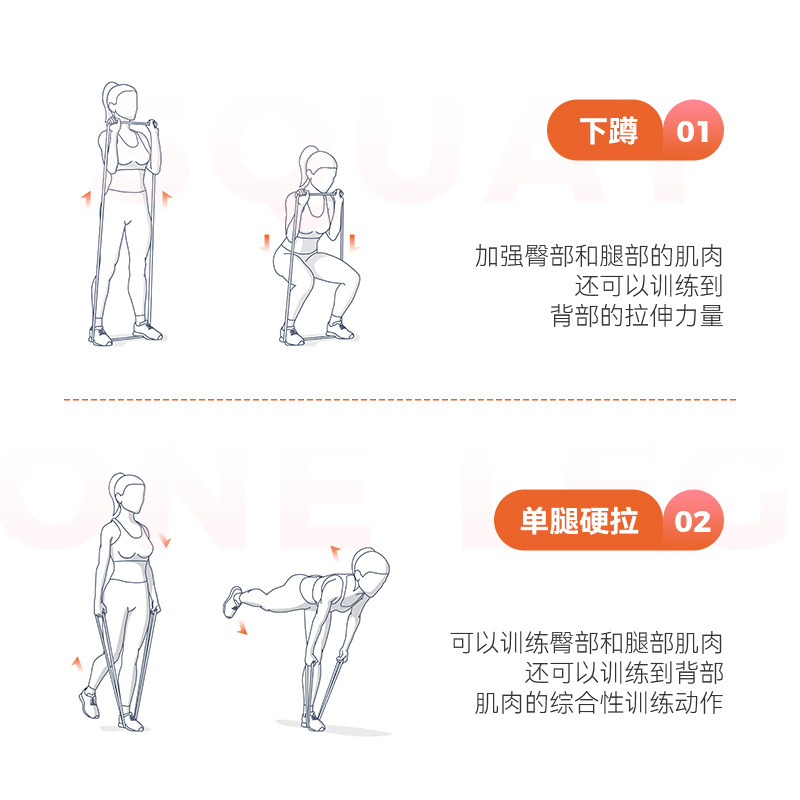 SQUAT

下蹲 01

加强臀部和腿部的肌肉
还可以训练到
背部的拉伸力量

ONE LEG

单腿硬拉 02

可以训练臀部和腿部肌肉
还可以训练到背部
肌肉的综合性训练动作