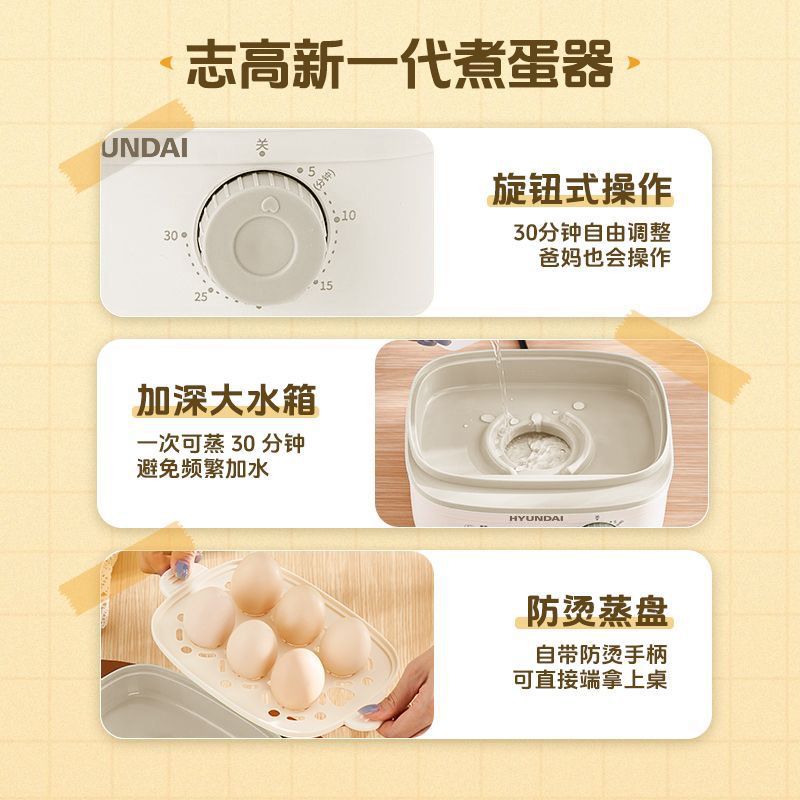 志高新一代煮蛋器

UNDAI
关
5
(分钟)
10
15
25
30

旋钮式操作
30分钟自由调整
爸妈也会操作

加深大水箱
一次可蒸 30 分钟
避免频繁加水

HYUNDAI

防烫蒸盘
自带防烫手柄
可直接端拿上桌