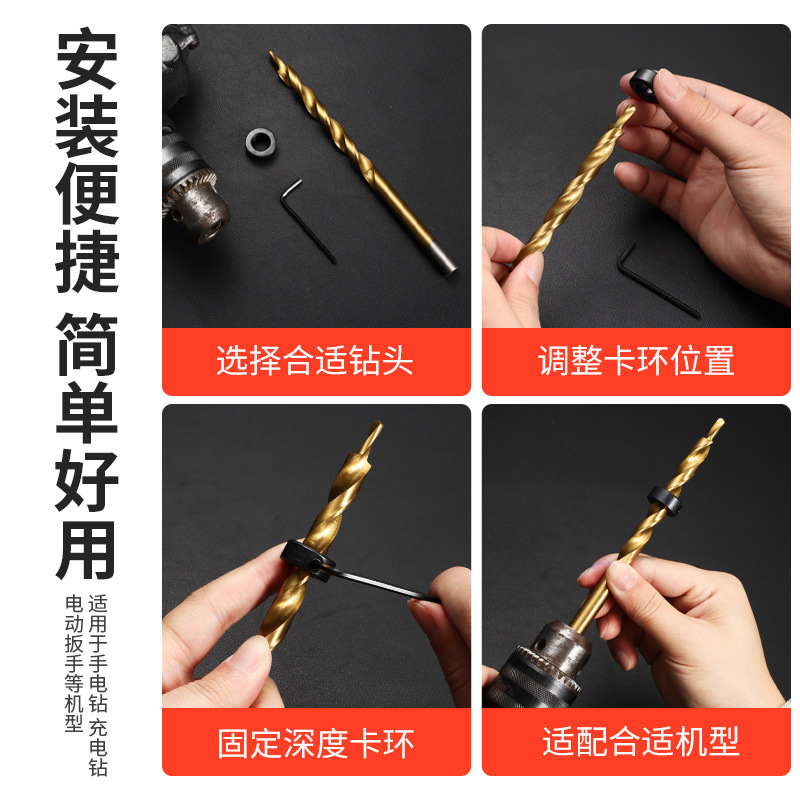 安装便捷 简单好用

适用于手电钻 充电钻 电动扳手等机型

选择合适钻头

调整卡环位置

固定深度卡环

适配合适机型