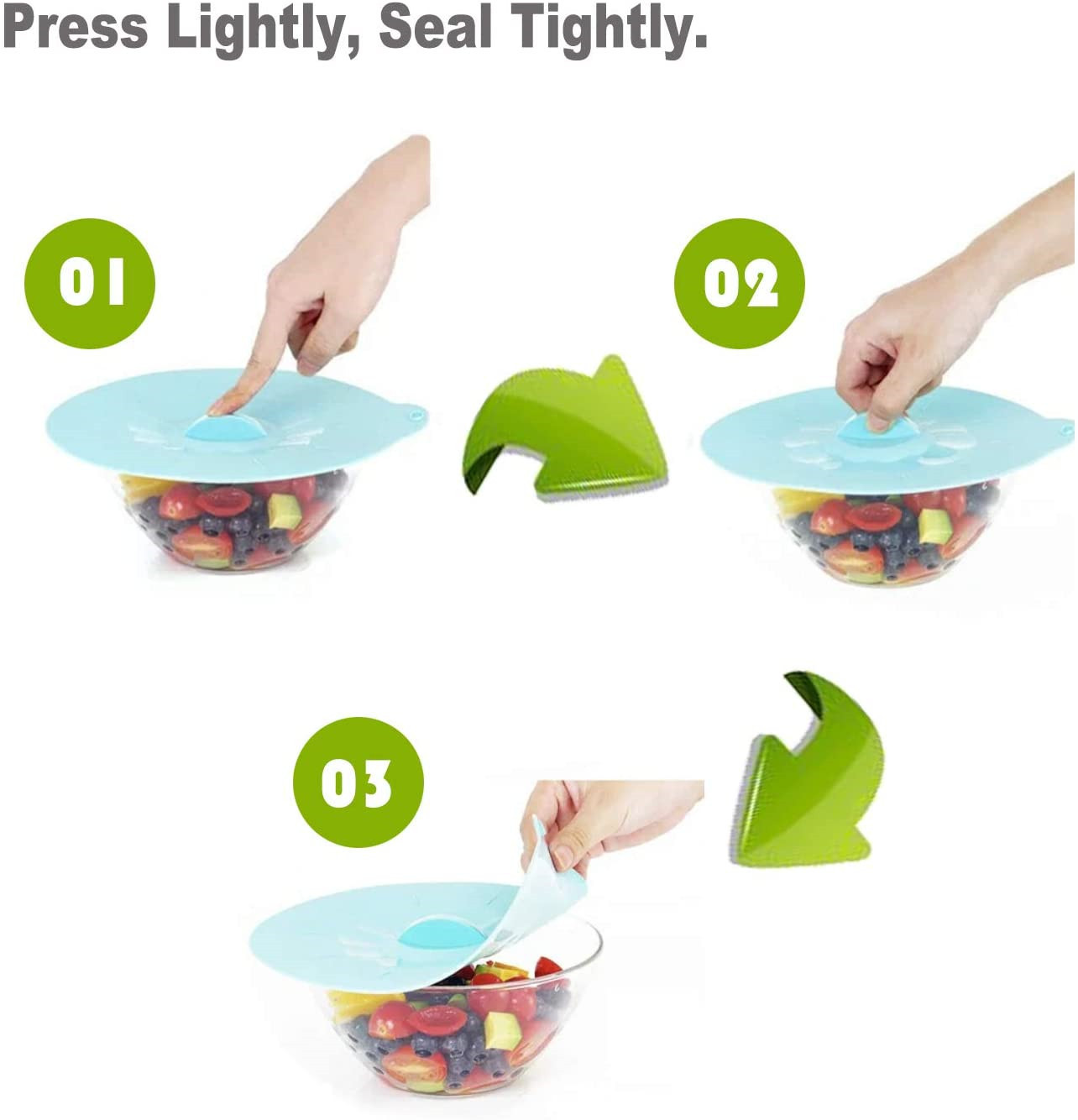 Press Lightly, Seal Tightly.

01

02

03