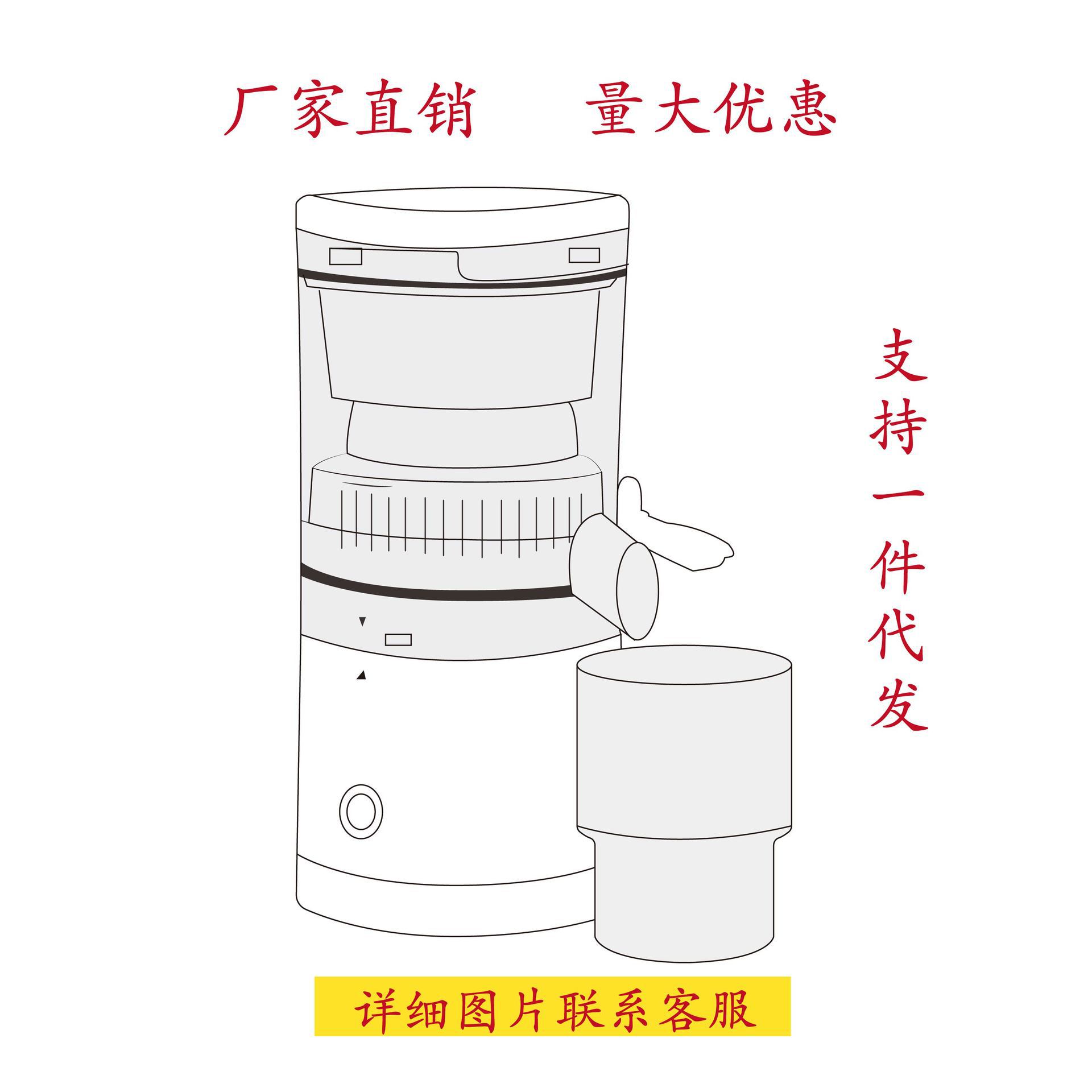 厂家直销　量大优惠

支持一件代发

详细图片联系客服