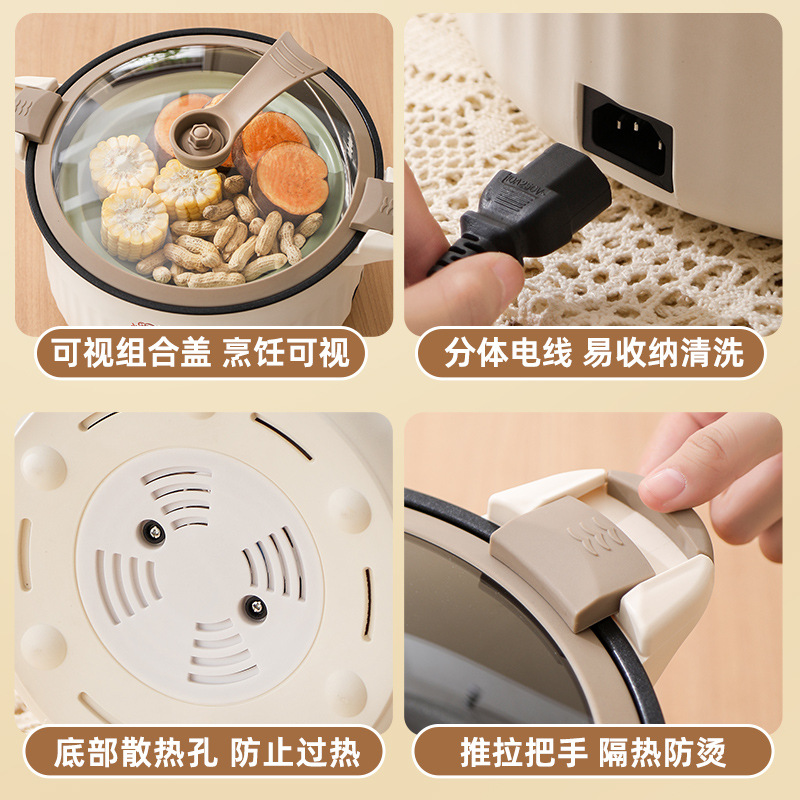 可视组合盖 烹饪可视

分体电线 易收纳清洗

底部散热孔 防止过热

推拉把手 隔热防烫