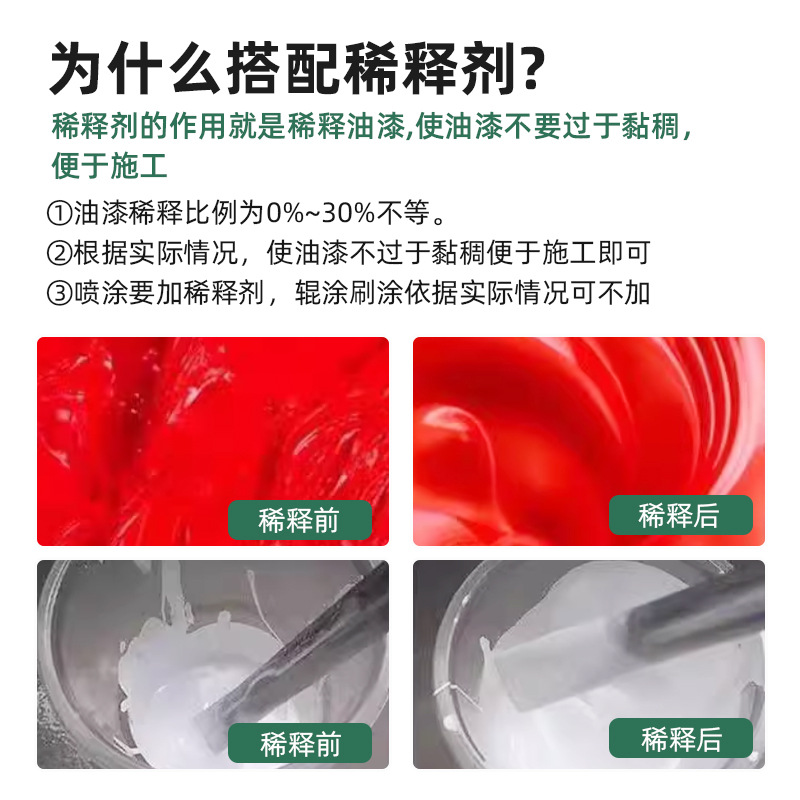 为什么搭配稀释剂?

稀释剂的作用就是稀释油漆,使油漆不要过于黏稠,便于施工

①油漆稀释比例为0%~30%不等。
②根据实际情况，使油漆不过于黏稠便于施工即可
③喷涂要加稀释剂，辊涂刷涂依据实际情况可不加

稀释前

稀释后

稀释前

稀释后