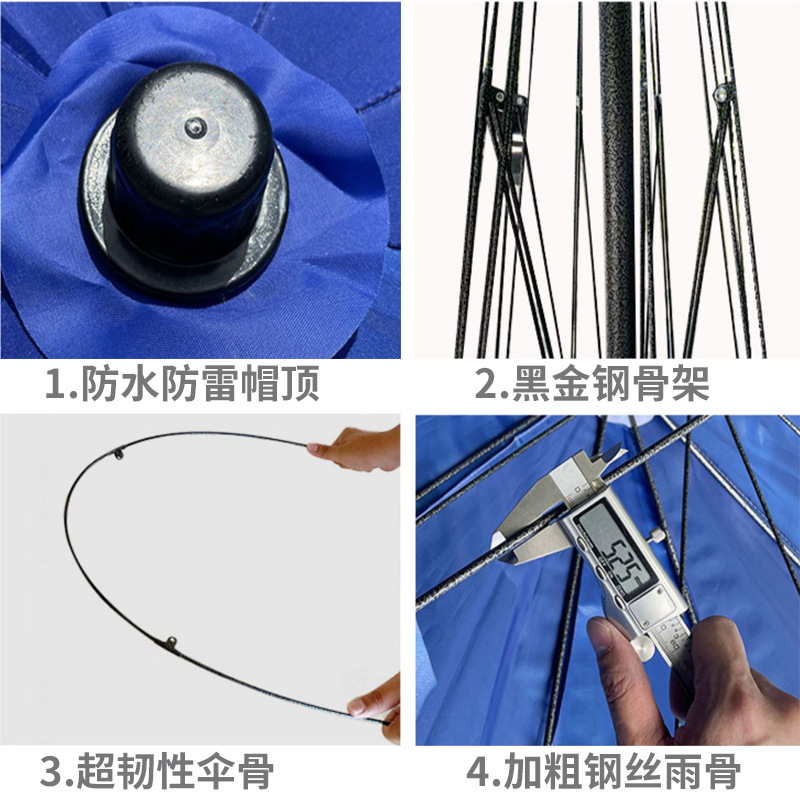 1.防水防雷帽顶

2.黑金钢骨架

3.超韧性伞骨

5.25

4.加粗钢丝雨骨