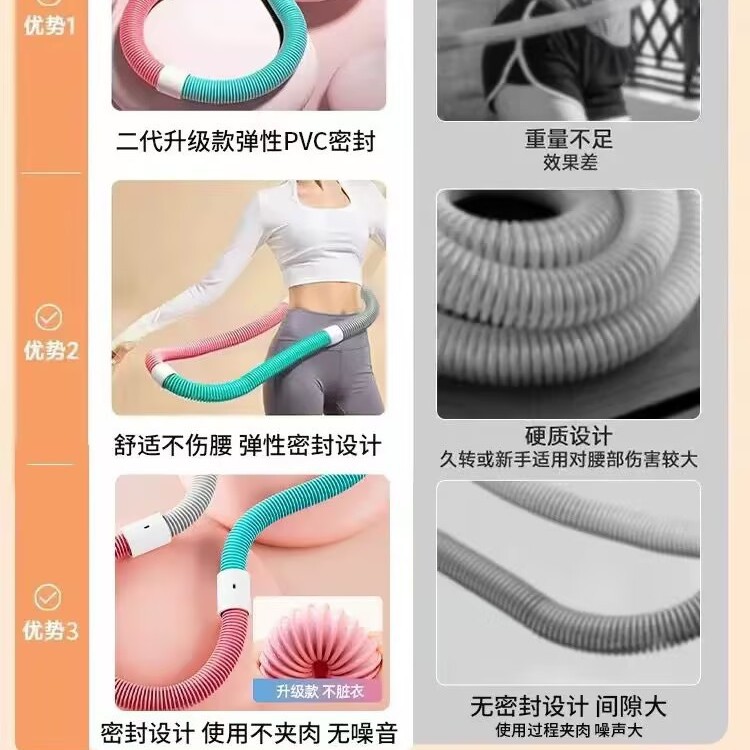 优势1

二代升级款弹性PVC密封

重量不足
效果差

优势2

舒适不伤腰 弹性密封设计

硬质设计
久转或新手适用对腰部伤害较大

优势3

升级款 不脏衣

密封设计 使用不夹肉 无噪音

无密封设计 间隙大
使用过程夹肉 噪声大