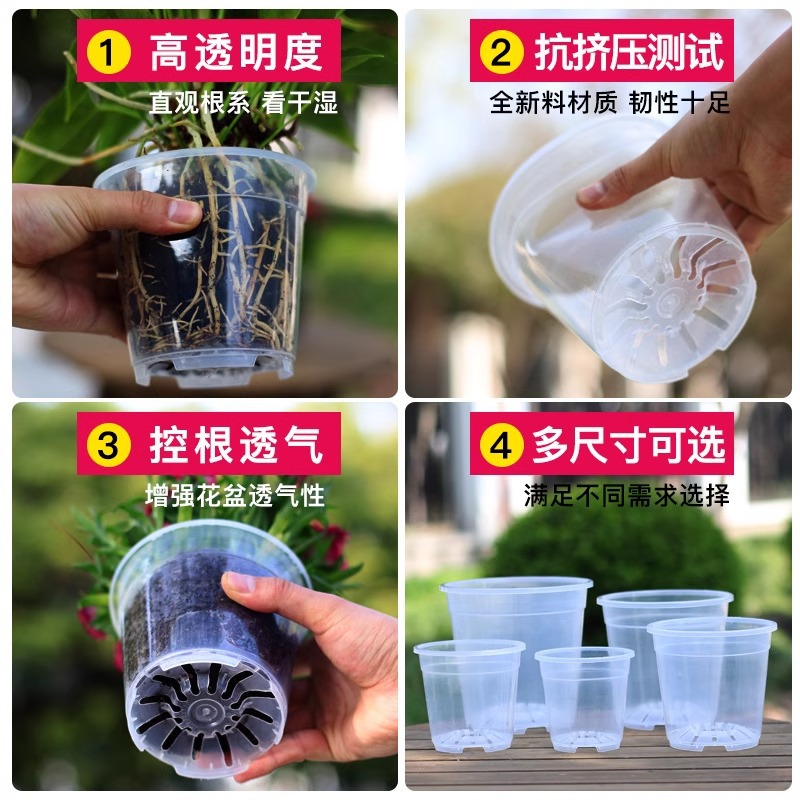 1 高透明度
直观根系 看干湿

2 抗挤压测试
全新料材质 韧性十足

3 控根透气
增强花盆透气性

4 多尺寸可选
满足不同需求选择