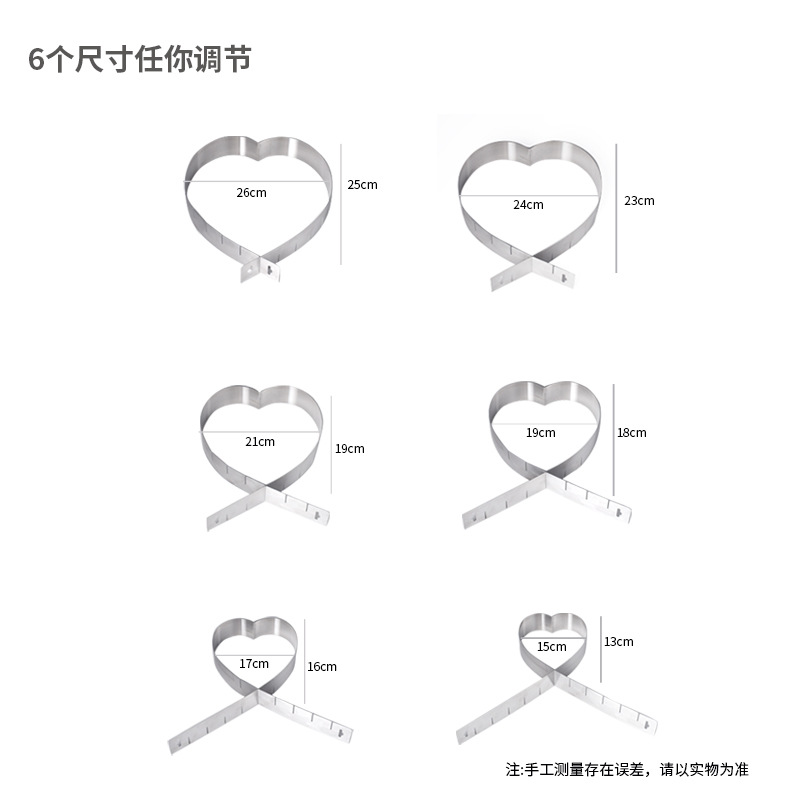 6个尺寸任你调节

26cm
25cm

24cm
23cm

21cm
19cm

19cm
18cm

17cm
16cm

15cm
13cm

注:手工测量存在误差，请以实物为准