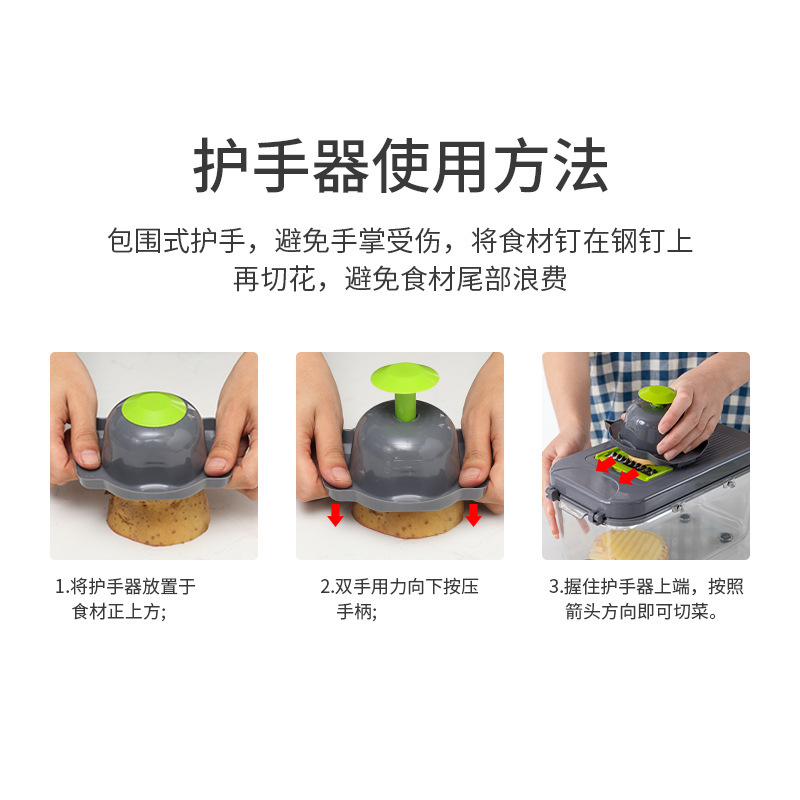 护手器使用方法

包围式护手，避免手掌受伤，将食材钉在钢钉上再切花，避免食材尾部浪费

1.将护手器放置于食材正上方；

2.双手用力向下按压手柄；

3.握住护手器上端，按照箭头方向即可切菜。