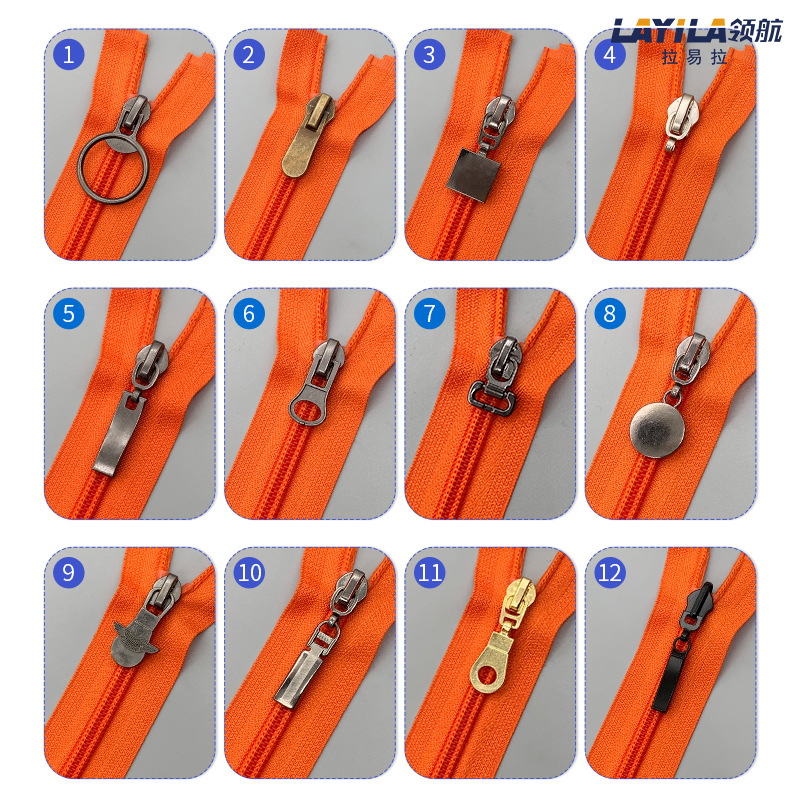 LAYILA领航
拉易拉

1

2

3

4

5

6

7

8

9

10

11

12