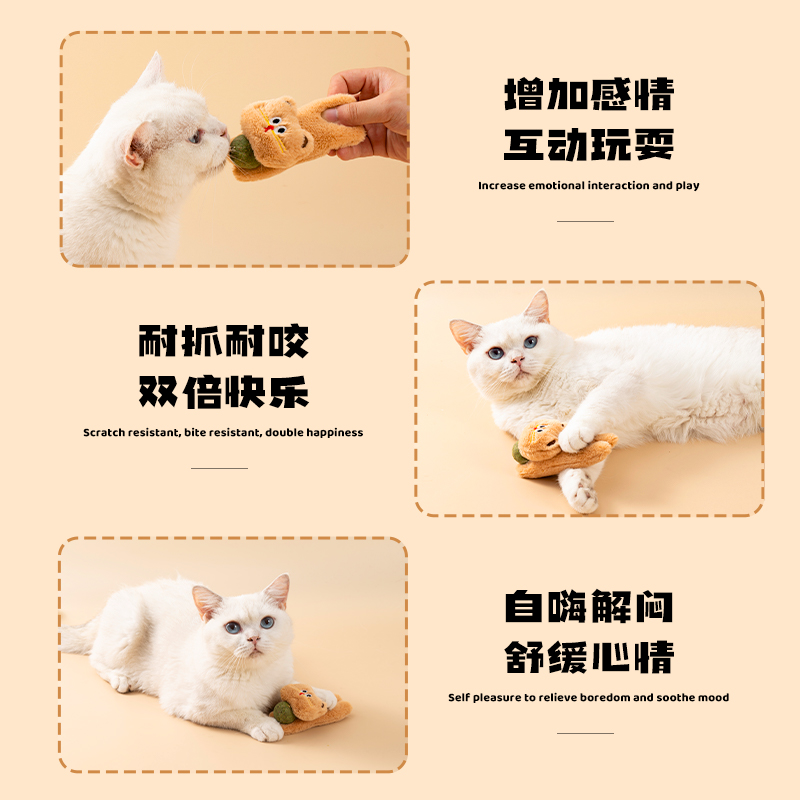 增加感情
互动玩耍

Increase emotional interaction and play

耐抓耐咬
双倍快乐

Scratch resistant, bite resistant, double happiness

自嗨解闷
舒缓心情

Self pleasure to relieve boredom and soothe mood