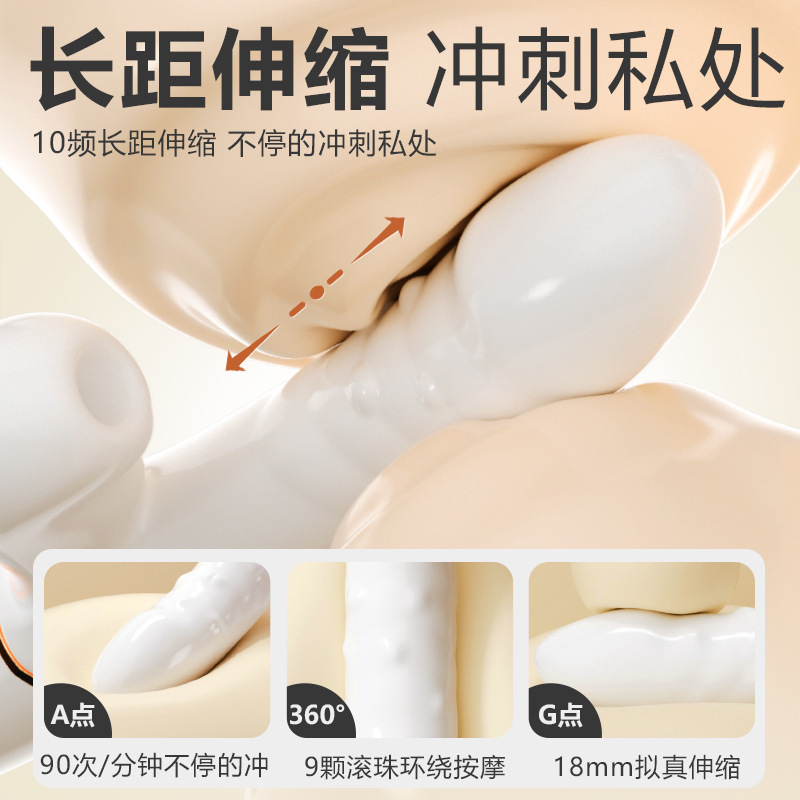 长距伸缩 冲刺私处

10频长距伸缩 不停的冲刺私处

A点
90次/分钟不停的冲

360°
9颗滚珠环绕按摩

G点
18mm拟真伸缩