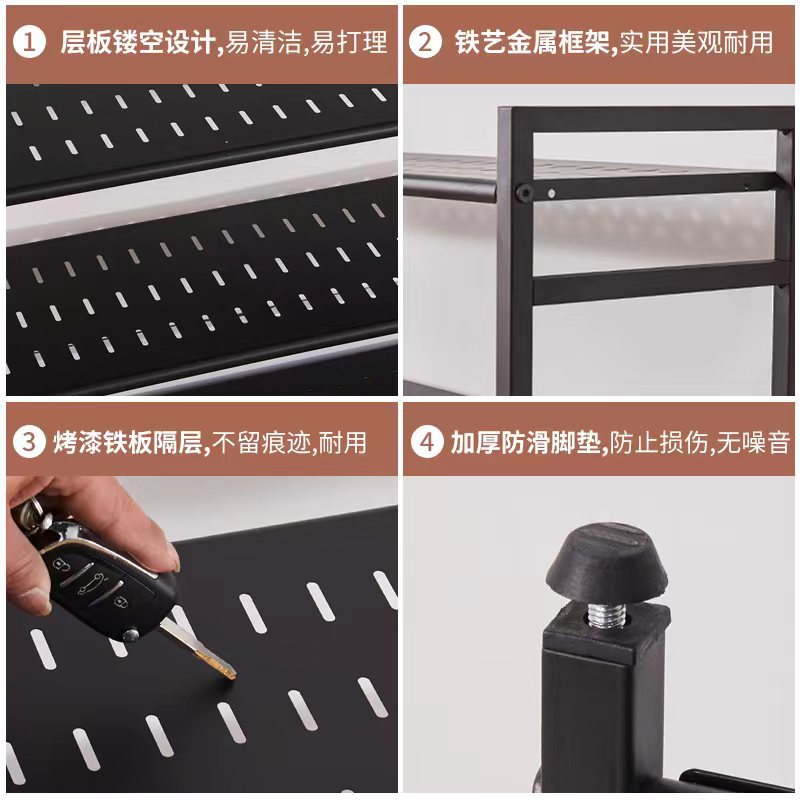 1 层板镂空设计,易清洁,易打理

2 铁艺金属框架,实用美观耐用

3 烤漆铁板隔层,不留痕迹,耐用

4 加厚防滑脚垫,防止损伤,无噪音