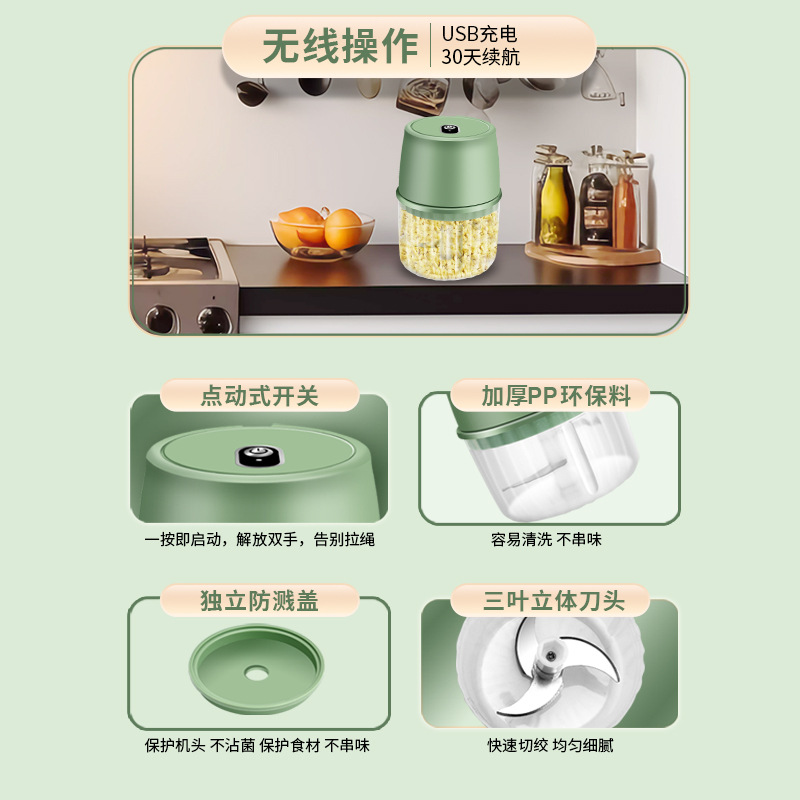 无线操作 USB充电 30天续航

点动式开关

一按即启动，解放双手，告别拉绳

加厚PP环保料

容易清洗 不串味

独立防溅盖

保护机头 不沾菌 保护食材 不串味

三叶立体刀头

快速切绞 均匀细腻