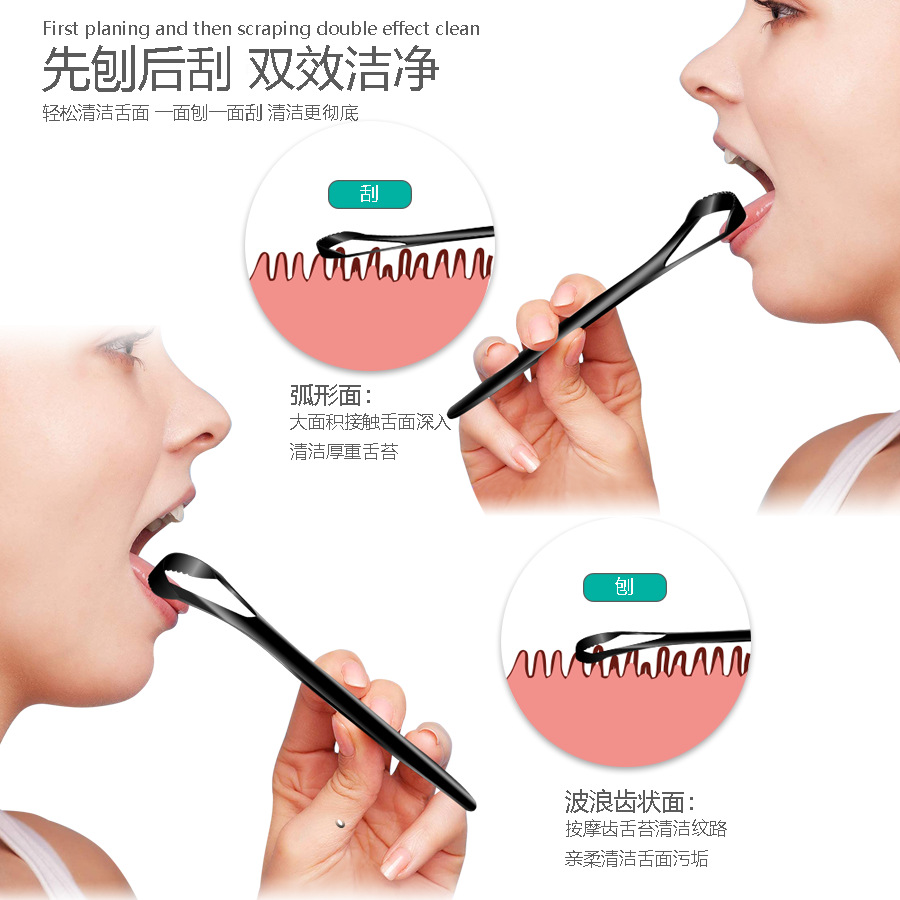 First planing and then scraping double effect clean
先刨后刮 双效洁净
轻松清洁舌面 一面刨一面刮 清洁更彻底

刮

弧形面：
大面积接触舌面深入
清洁厚重舌苔

刨

波浪齿状面：
按摩齿舌苔清洁纹路
亲柔清洁舌面污垢